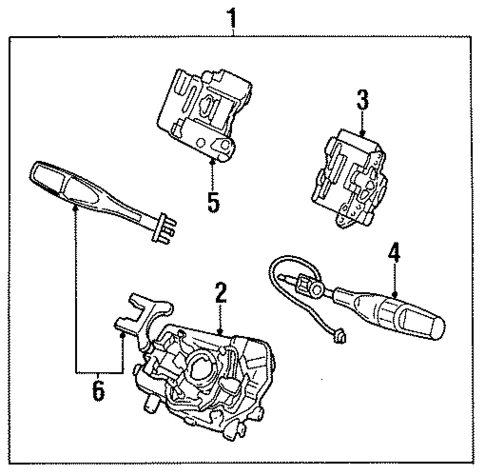 1
3
5
4
2
6