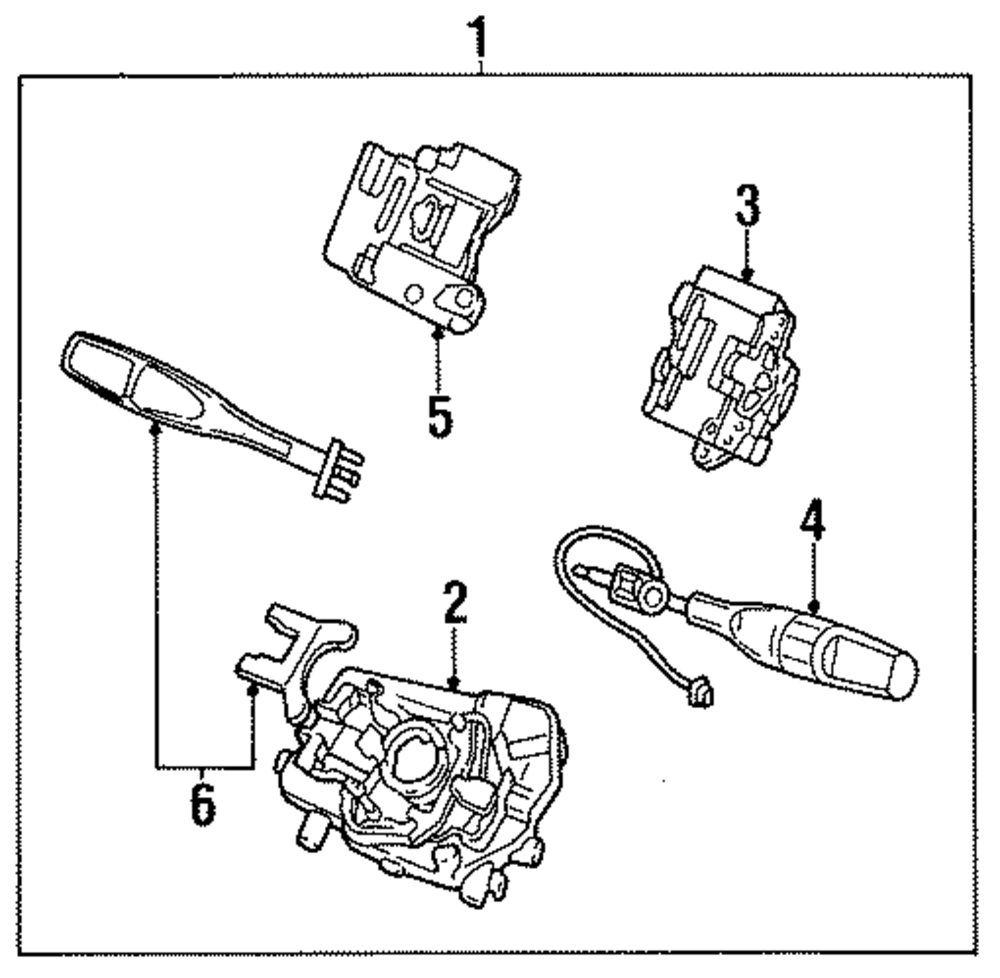 1
3
5
4
2
6