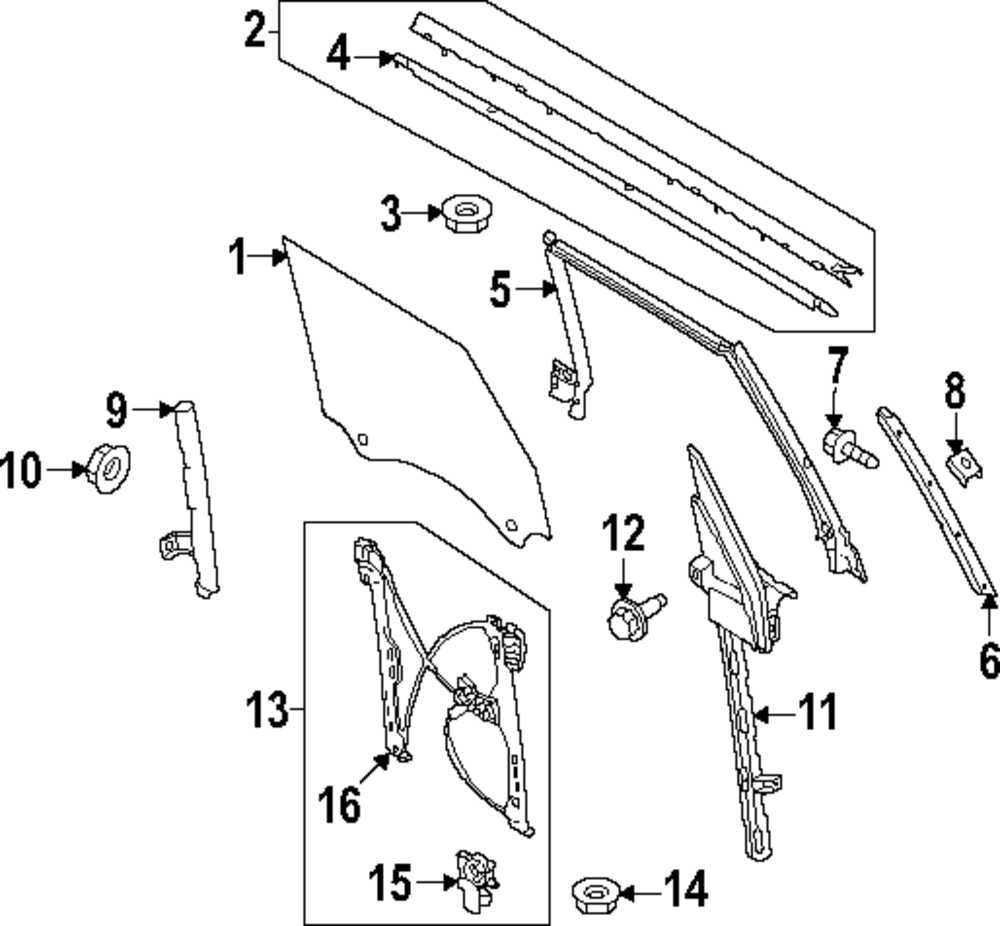 2
4
3
1
5
7
8
9
10
12
6
13
11
16
15
14