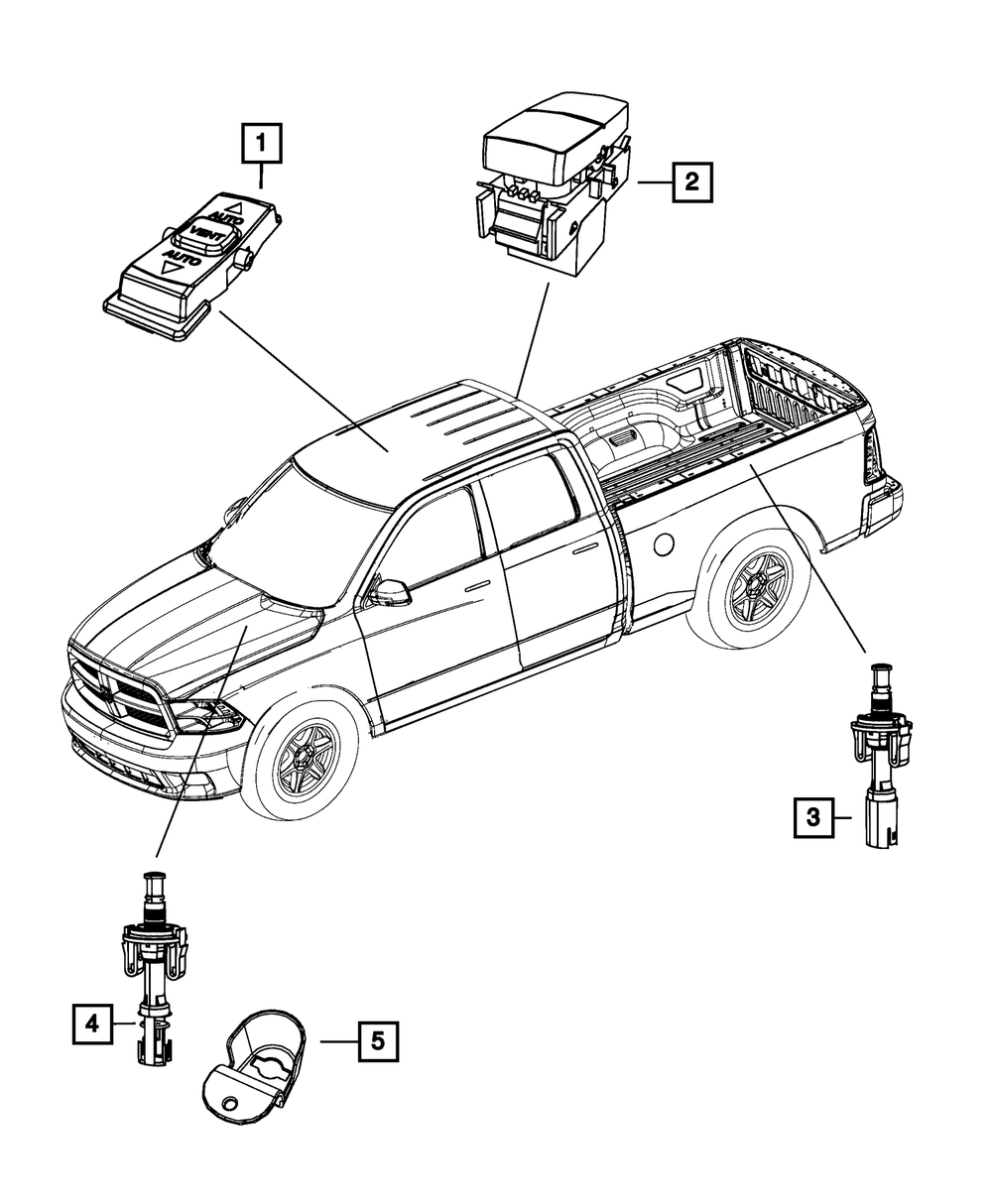 1
AUTO
VENT
AUTO
2
3
4
5