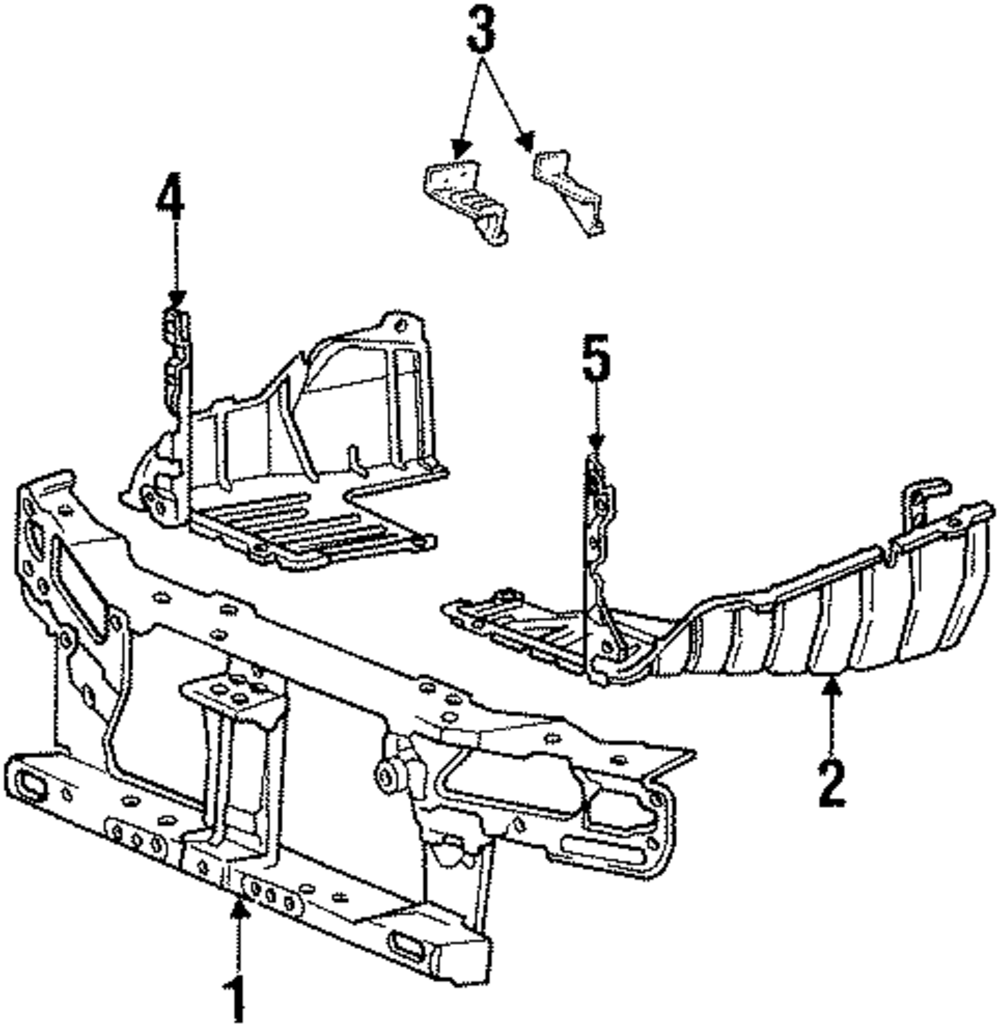 3
4
5
2
1