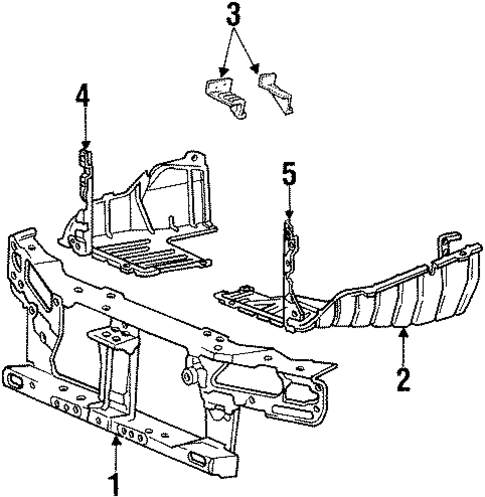 3
4
5
2
1