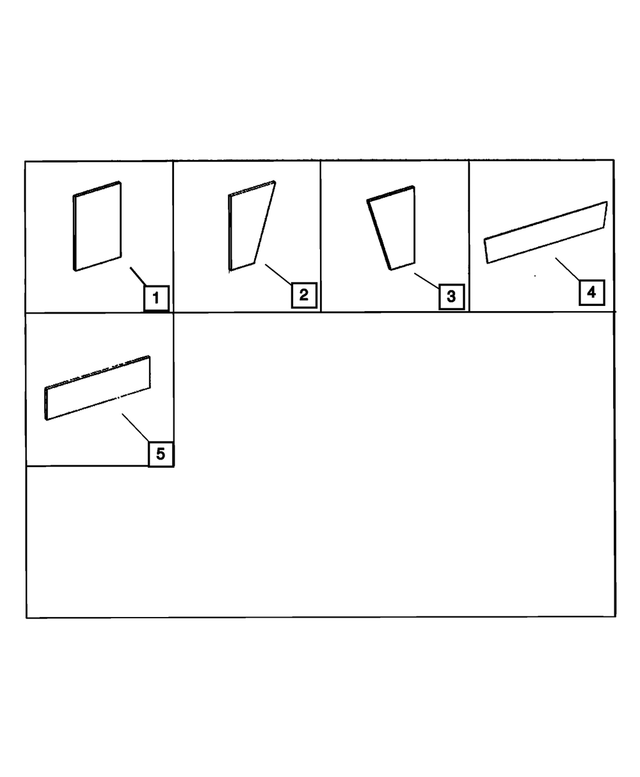 1

2

3

4

5