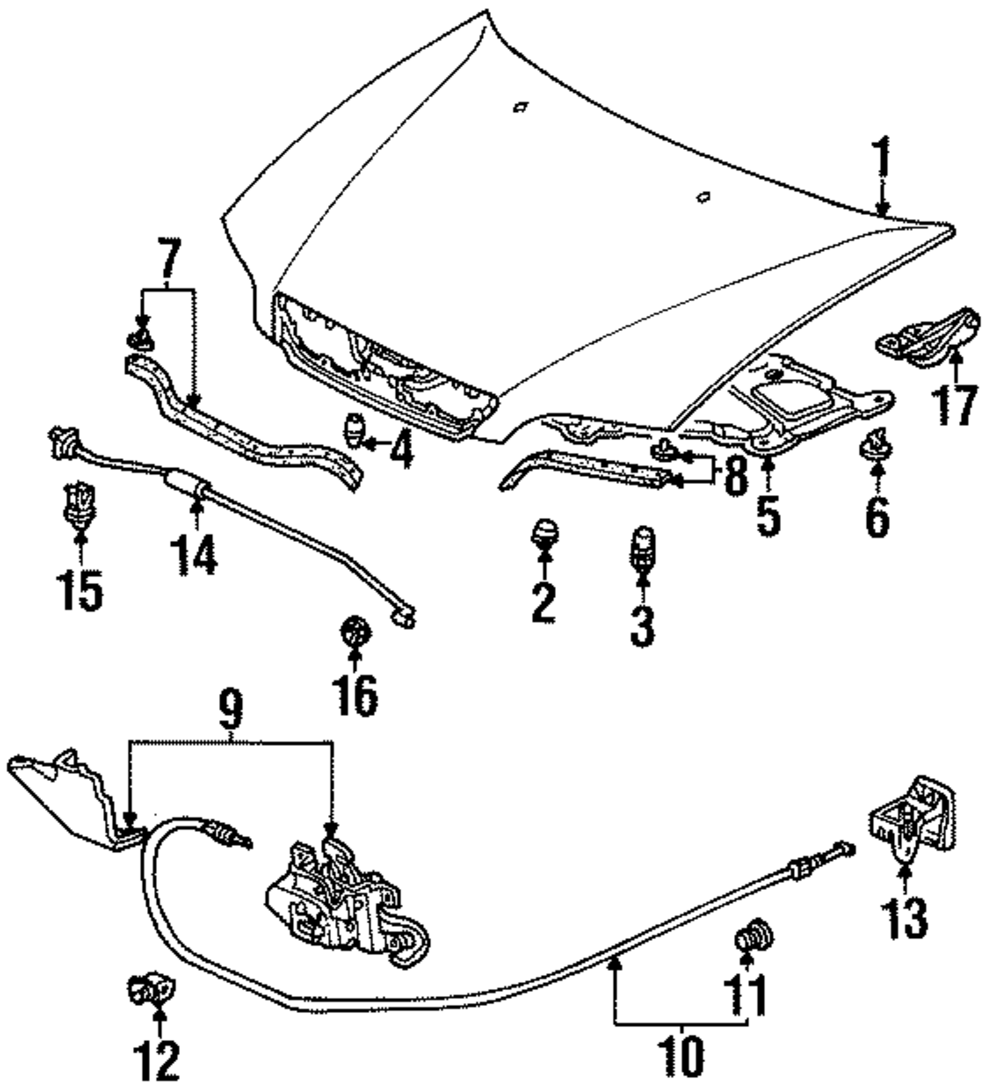 1
7
17
4
8
5
6
14
15
2
3
16
9
13
11
12
10