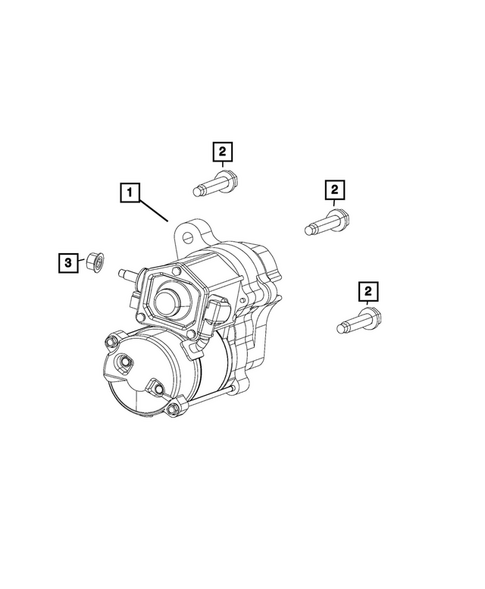 2
1
2
3
2