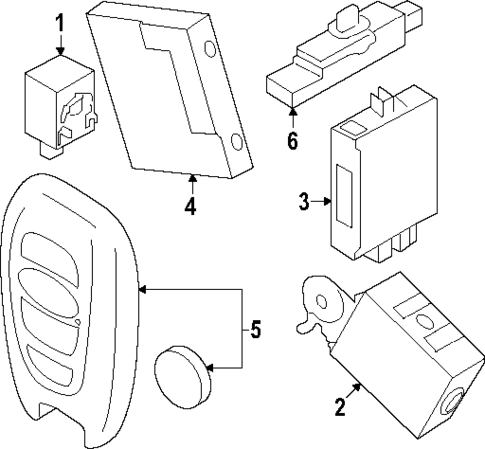 1
4
6
3
5
2