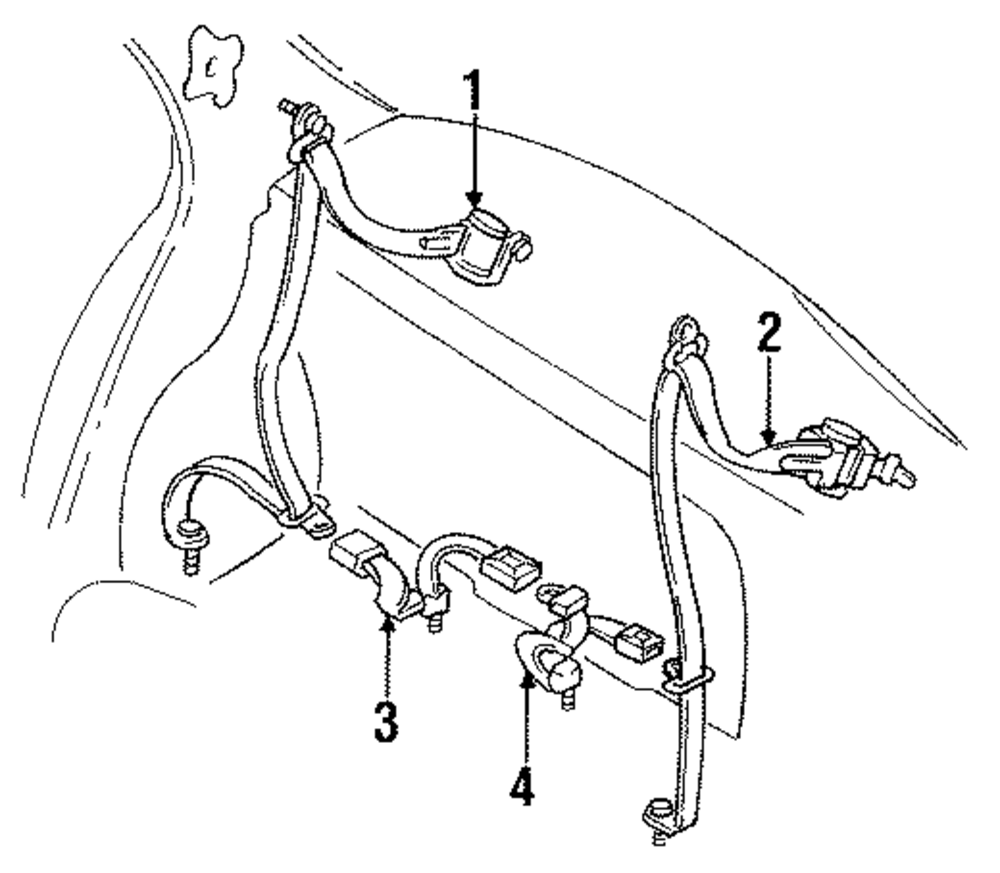 1
2
3
4