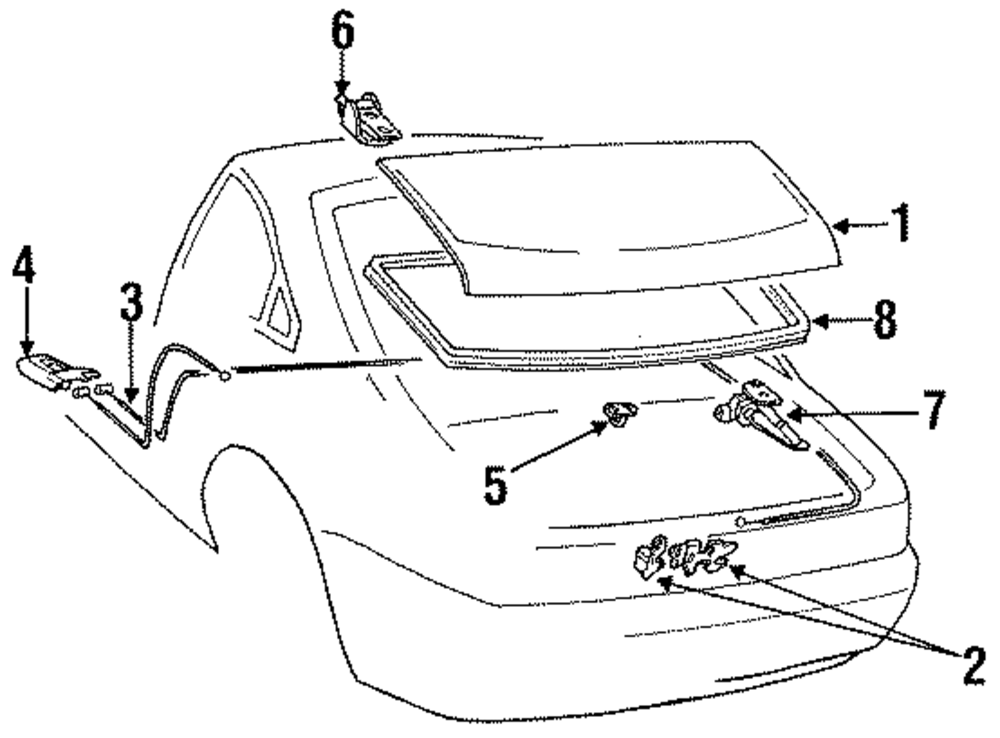 6
1
4
3
8
7
5
2