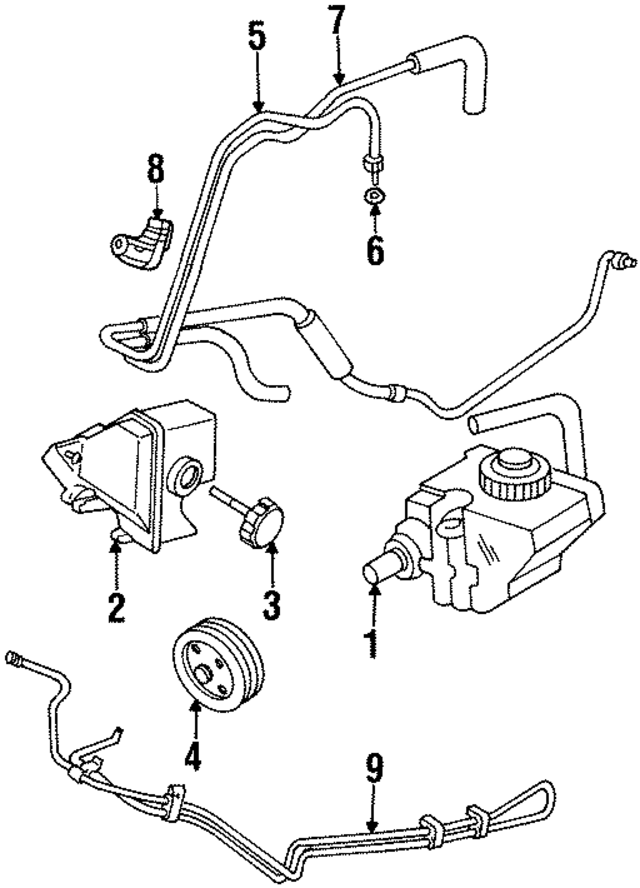 5
7
8
6
2
3
1
4
9