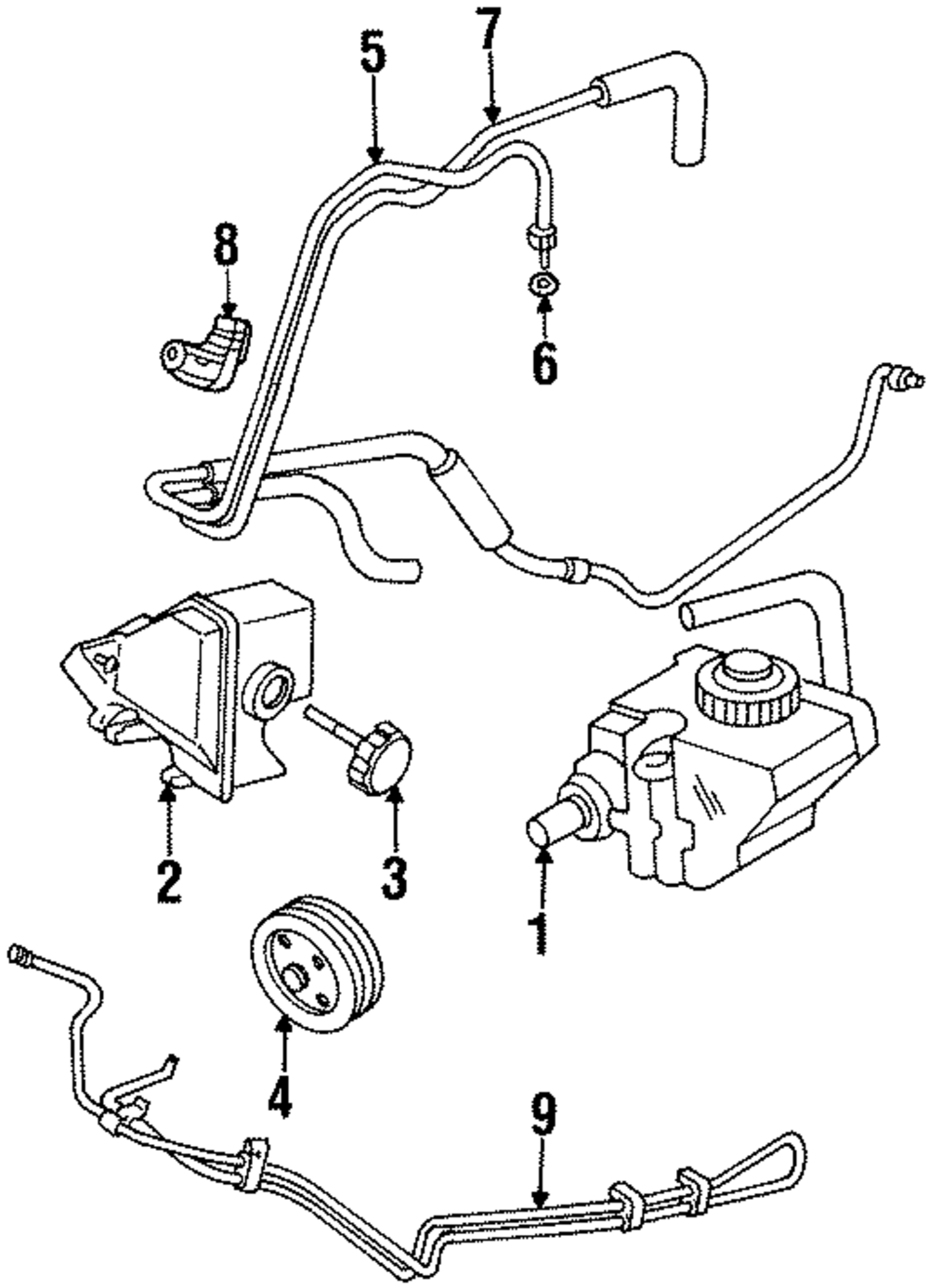 5
7
8
6
2
3
1
4
9