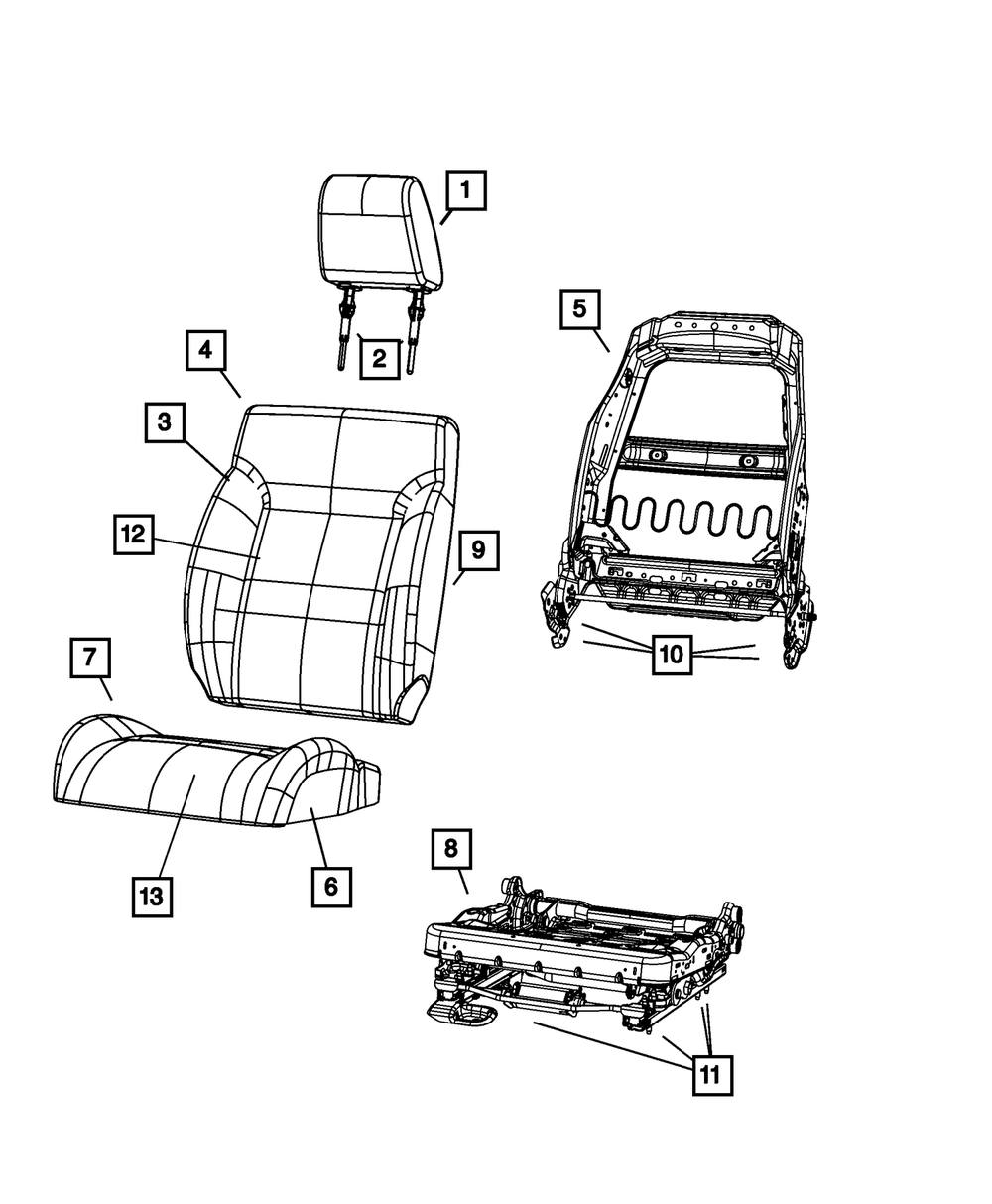 1
2
4
5
3
12
9
10
7
13
6
8
11