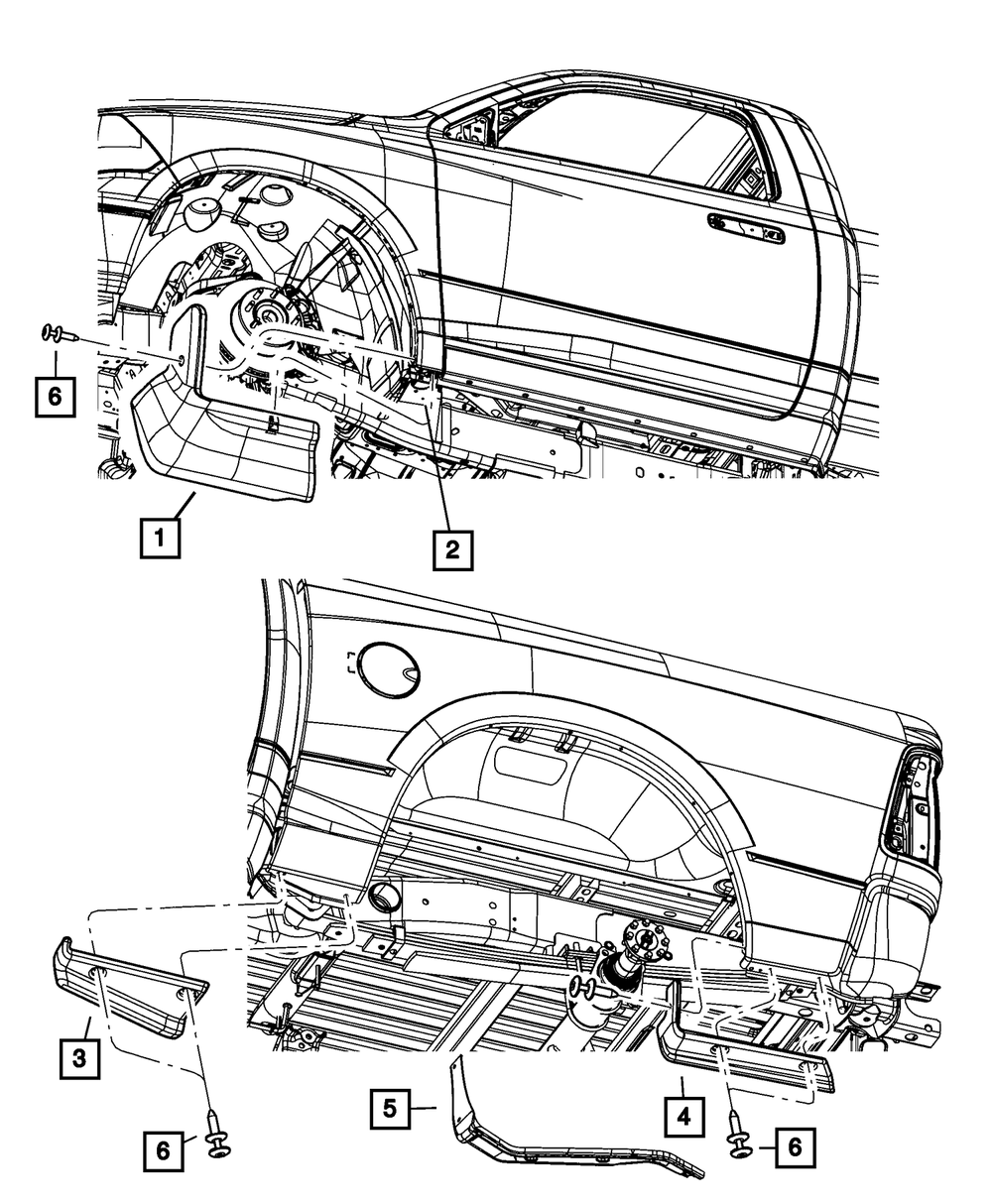 6
1
2
3
6
5
4
6