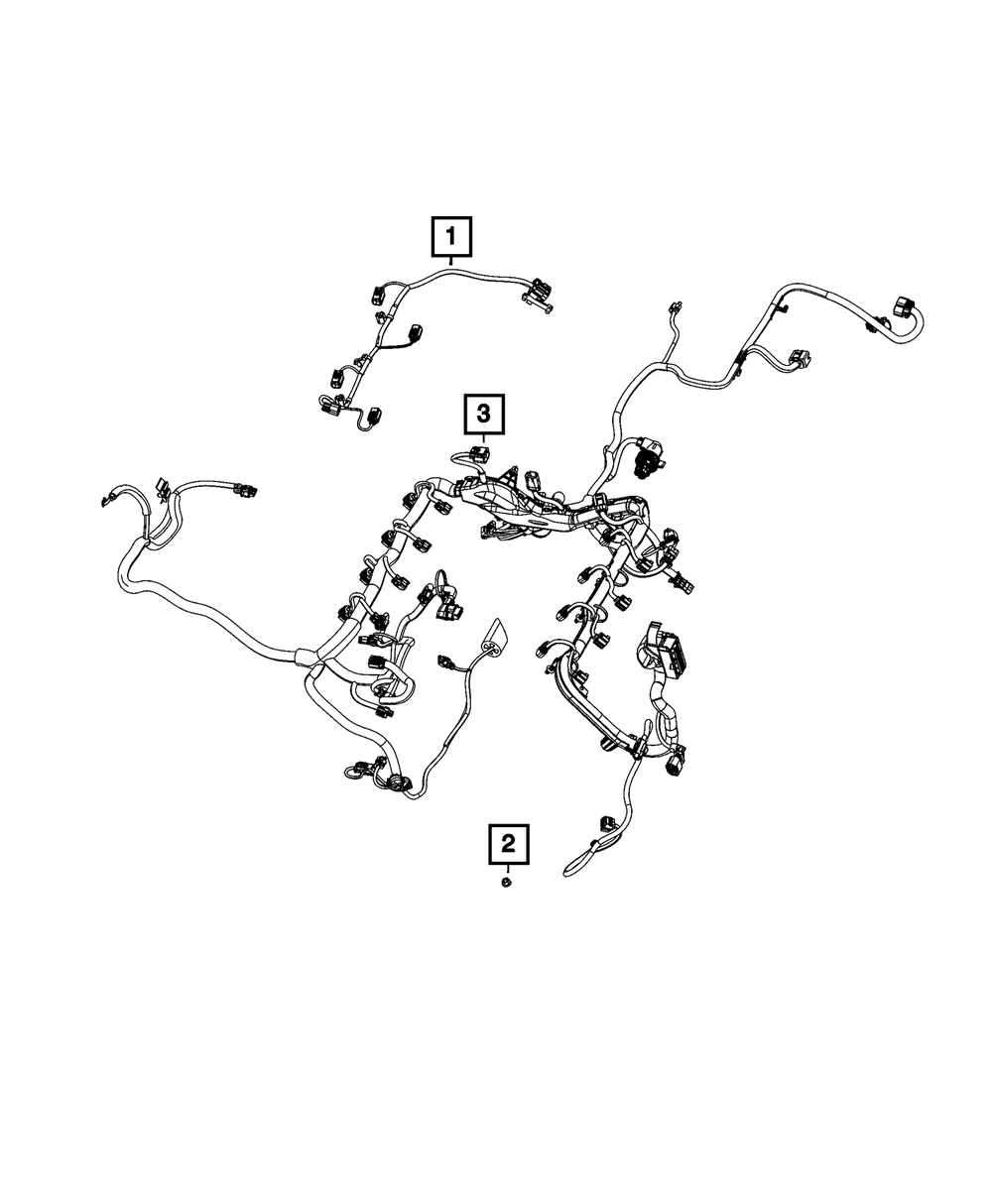 1

3

2