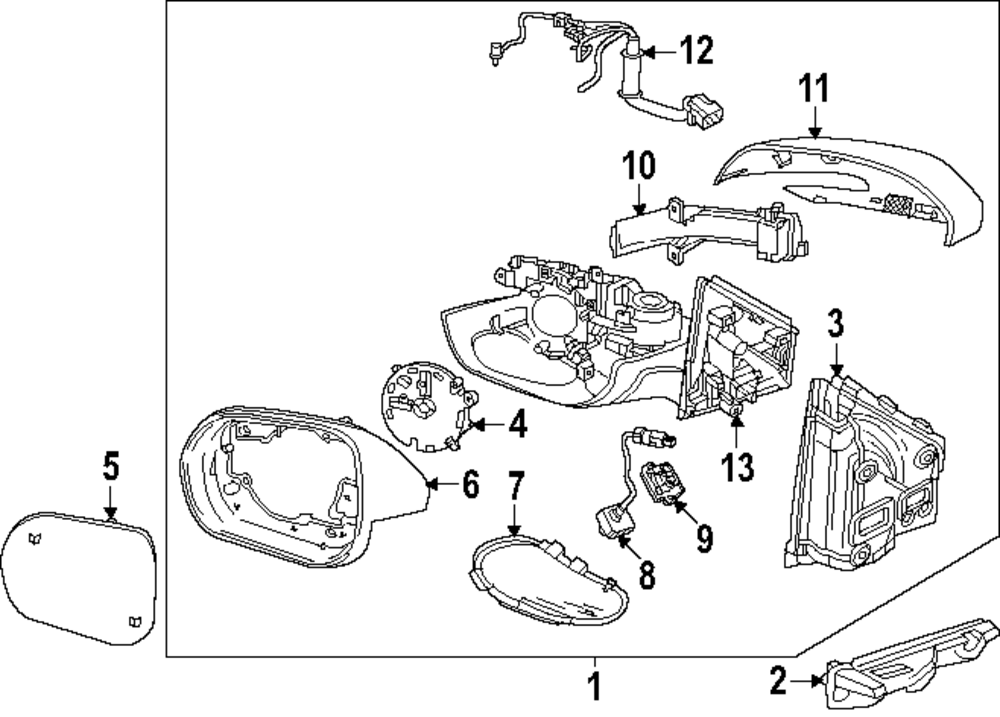 12
11
10
3
4
13
5
6
7
9
8
1
2