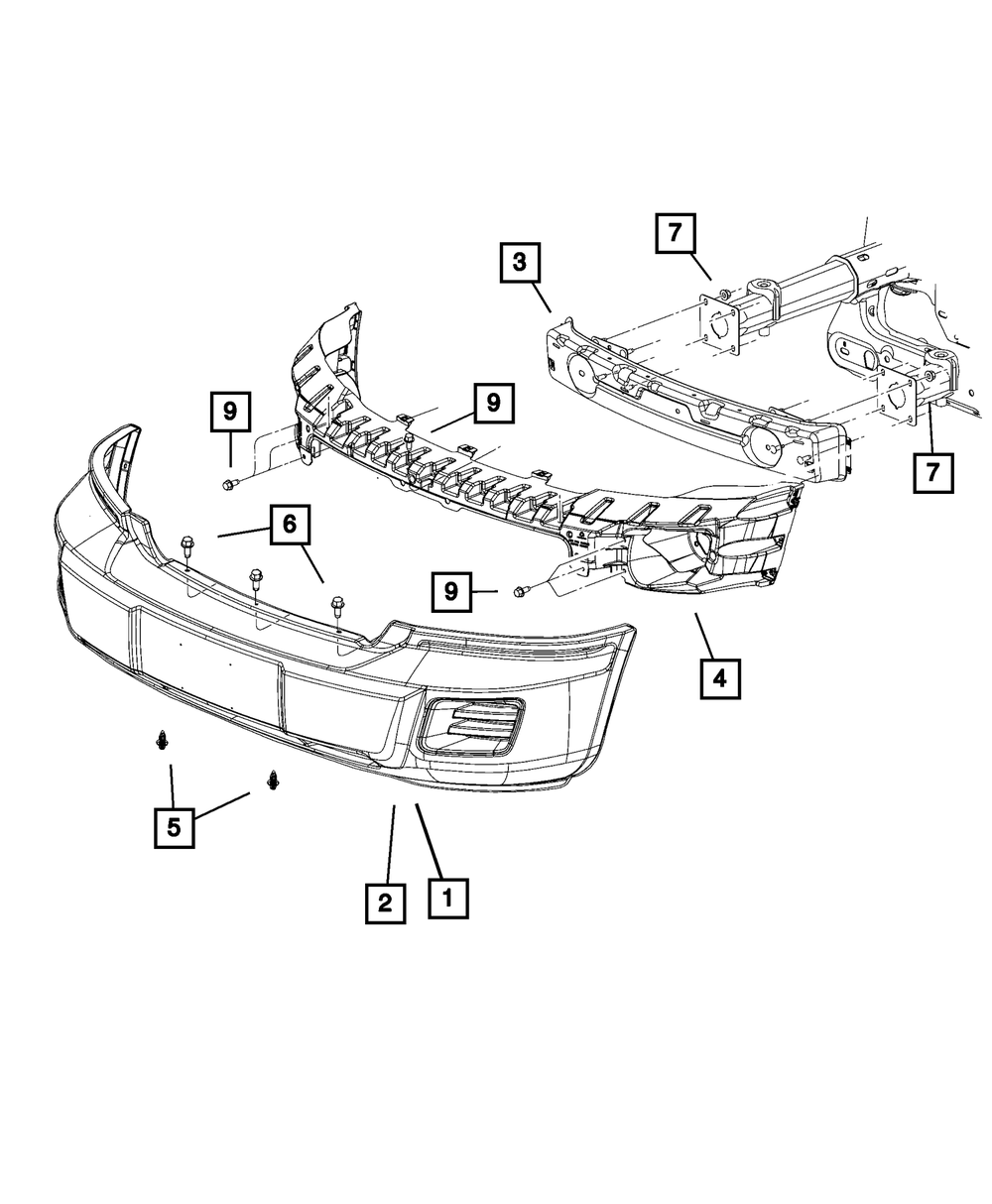 7
3
9
9
7
6
9
4
5
2
1