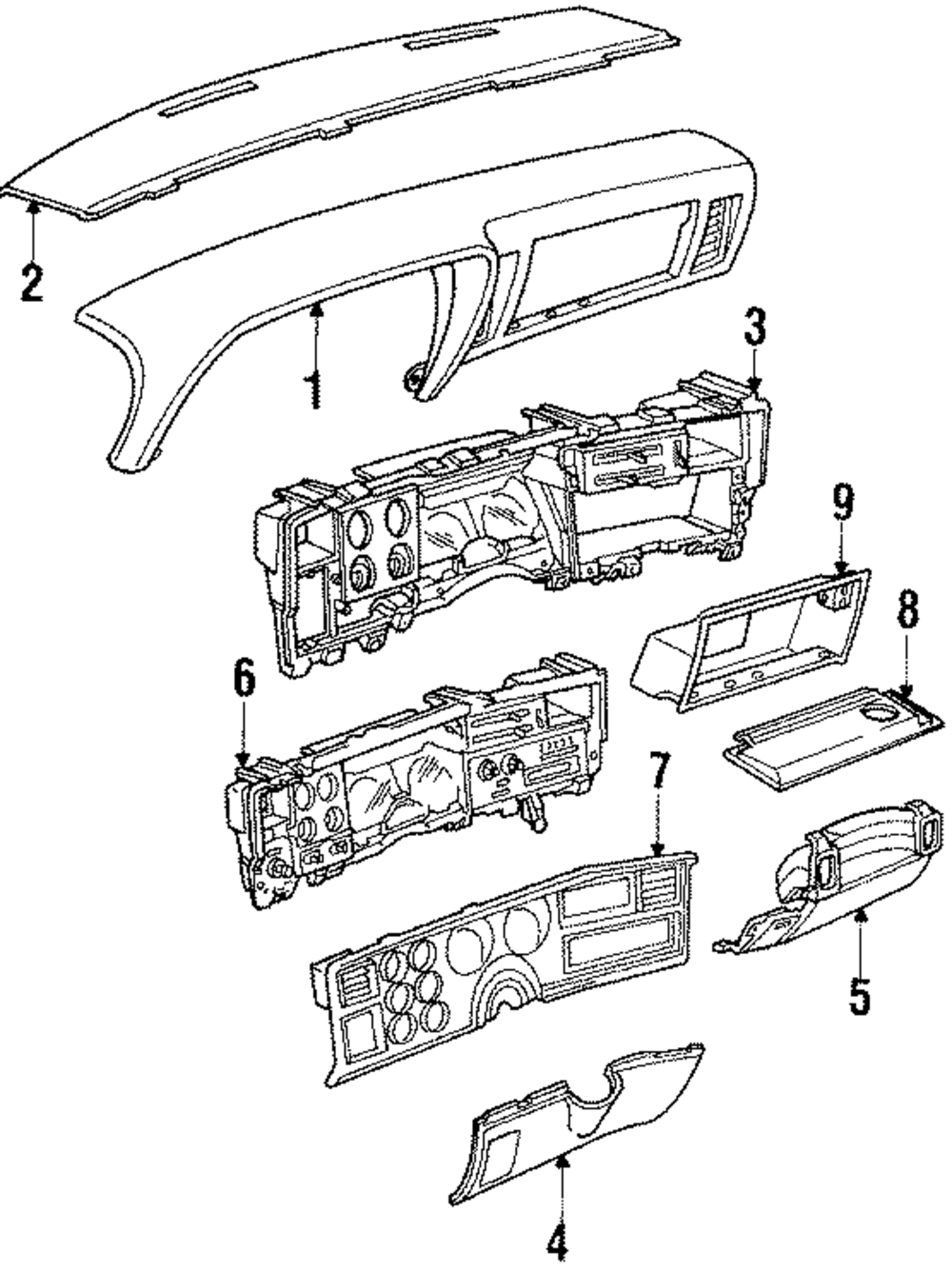 2
1
3
9
8
6
7
5
4