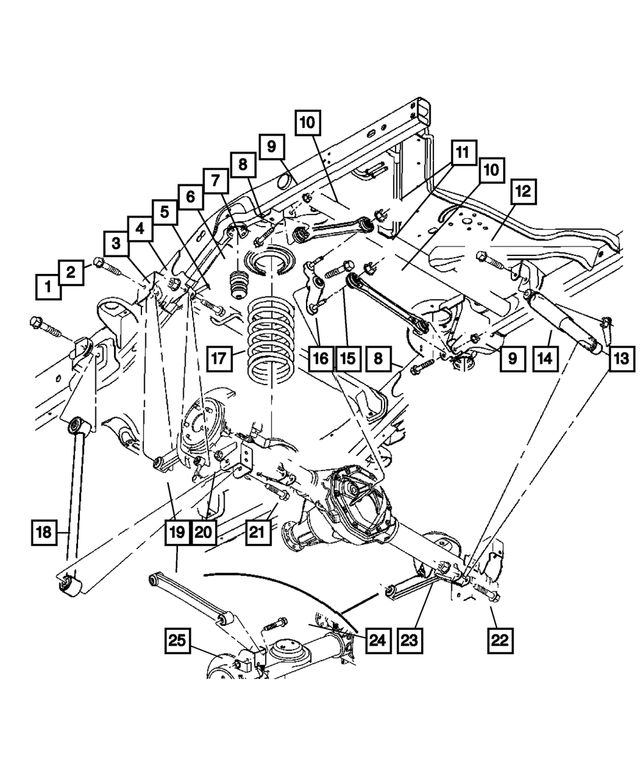 10
9
8
7
6
5
4
3
2
1
11
10
12
17
16
15
8
9
14
13
18
19
20
21
25
24
23
22