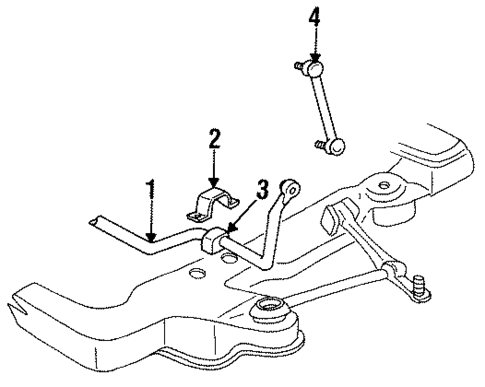 4
2
1
3