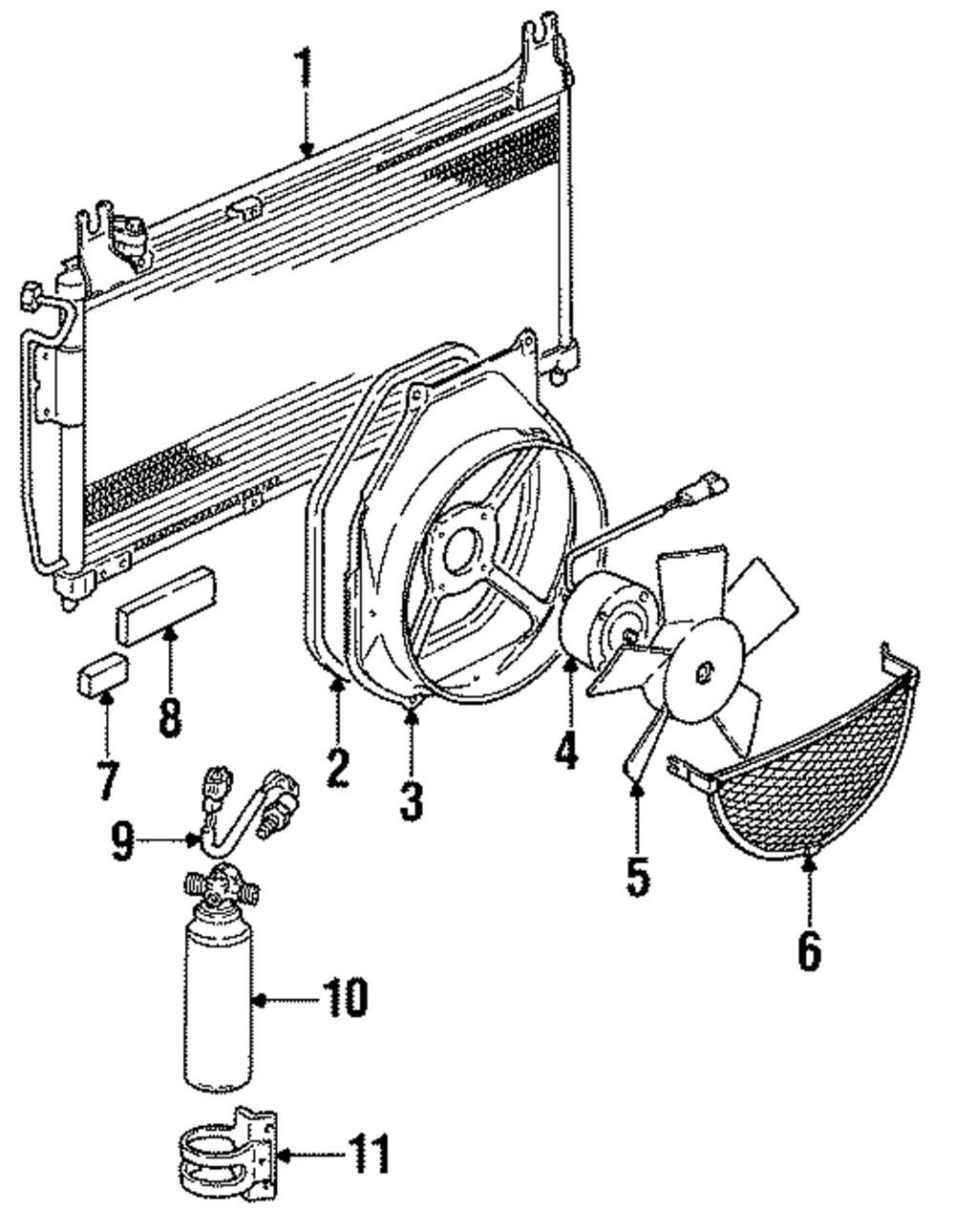 1
8
7
2
3
4
5
6
9
10
11