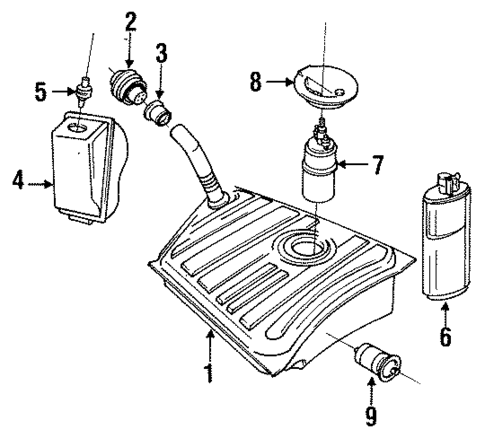 2
3
5
8
4
7
6
1
9