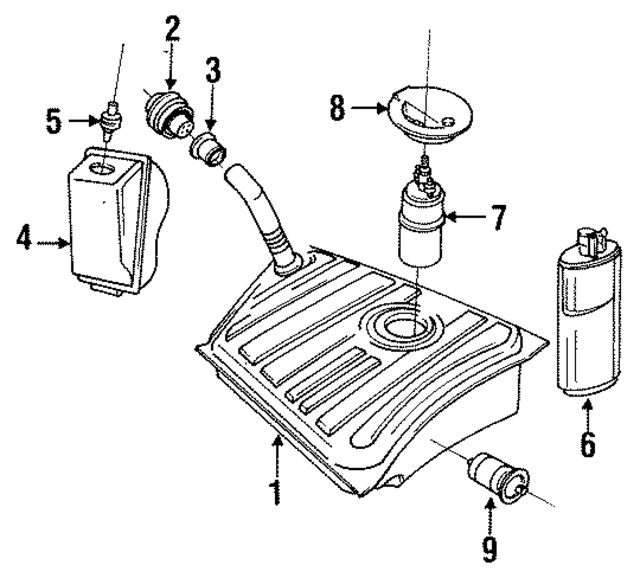 2
3
5
8
4
7
6
1
9