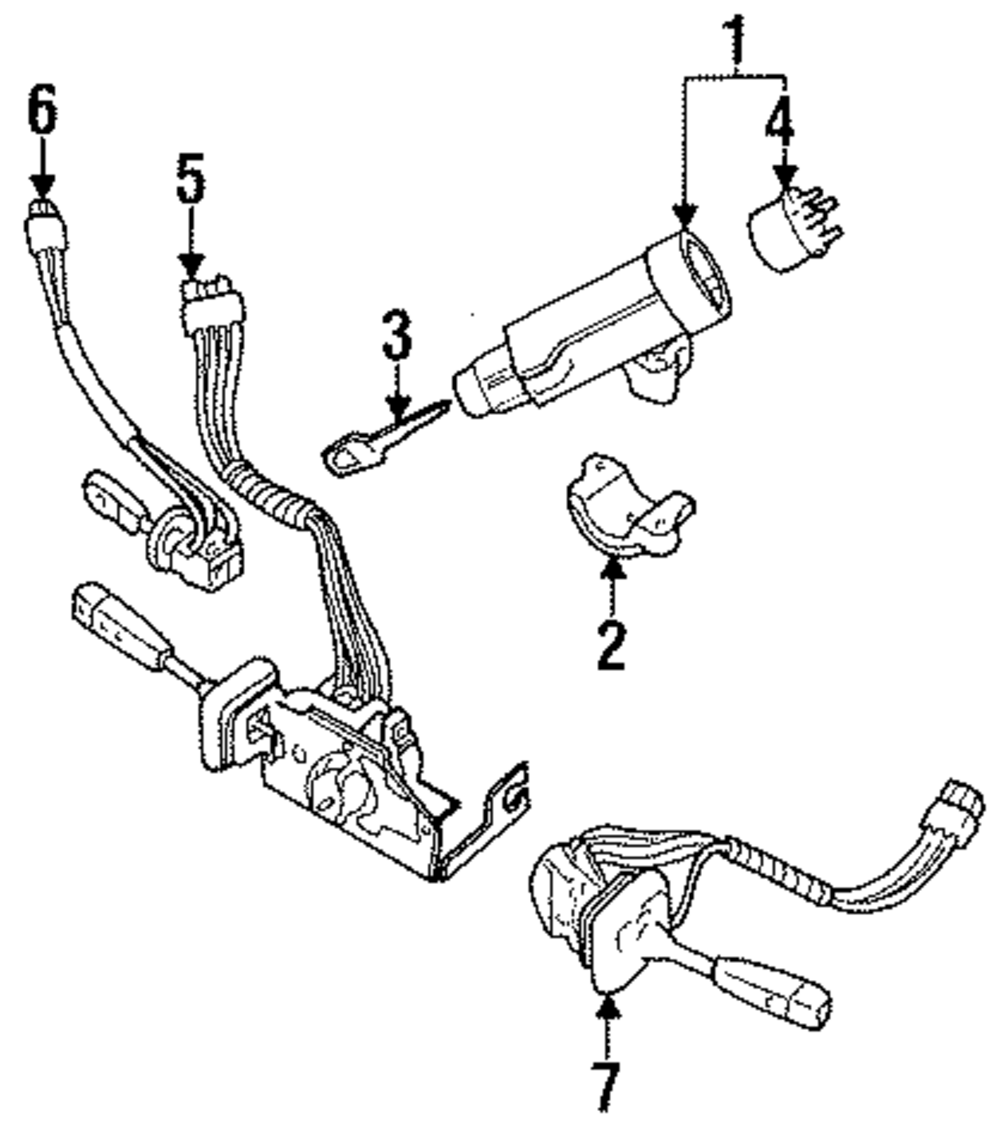 6
5
1
4
3
2
7