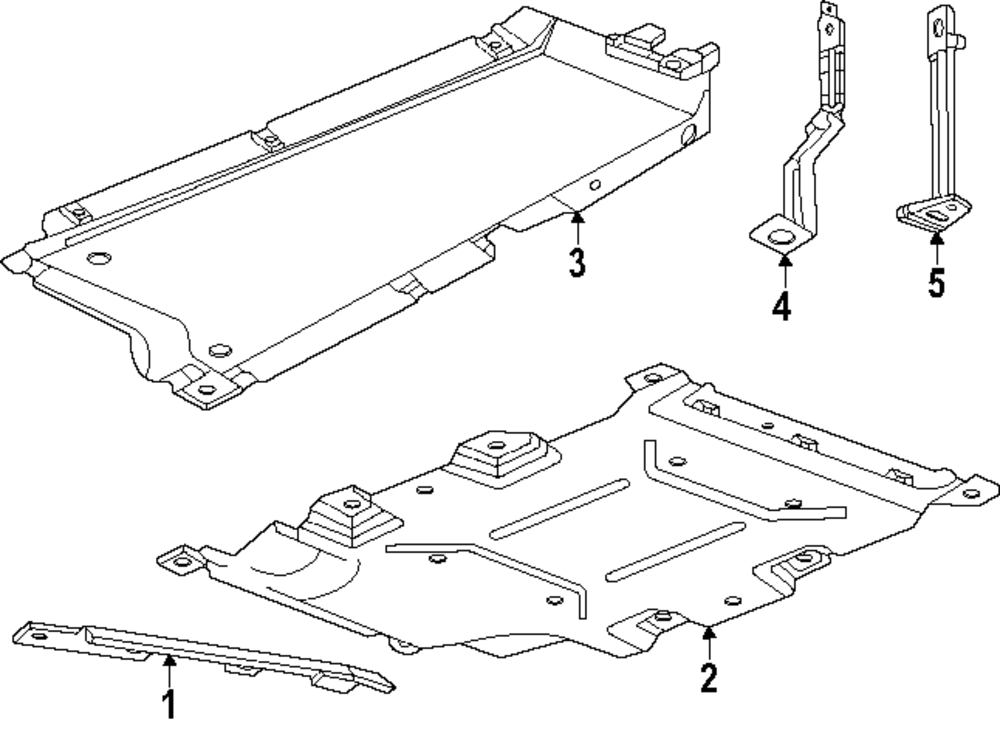 3
4
5
2
1