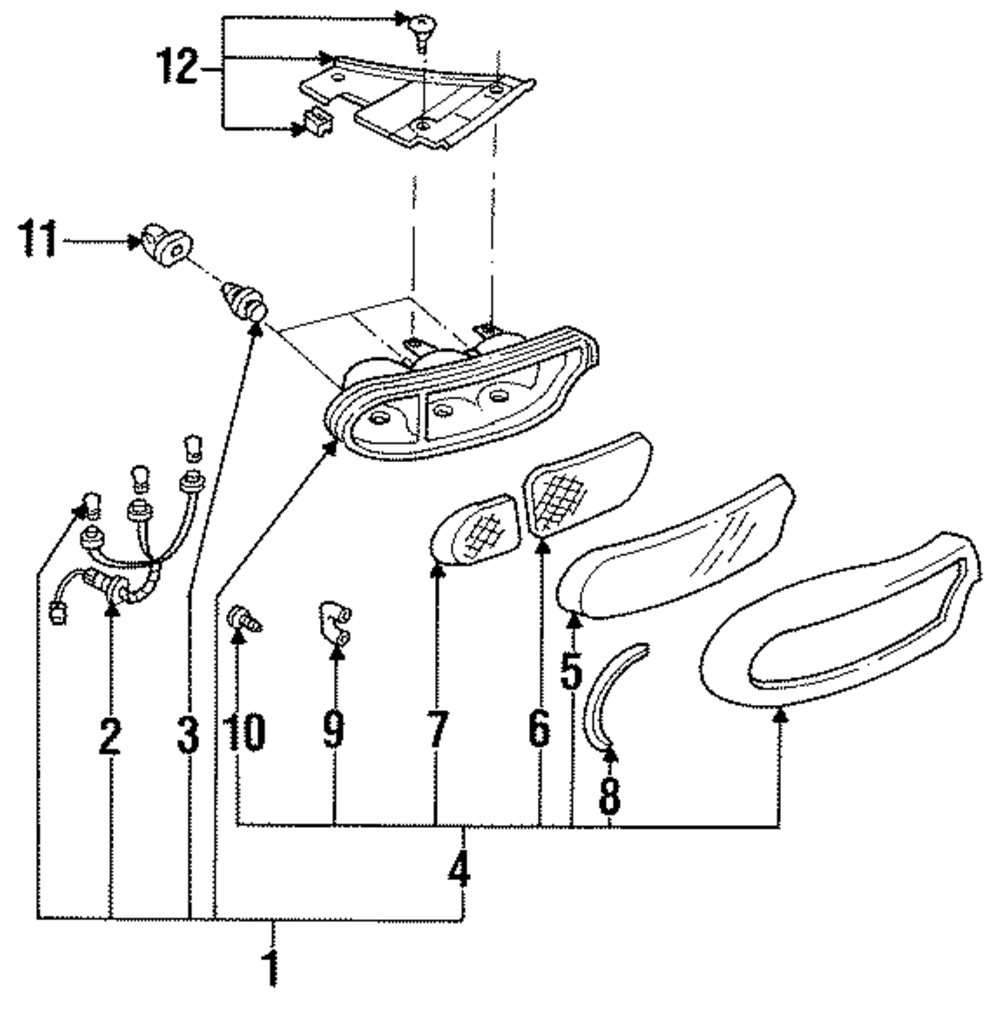 12
11
2
3
10
9
7
6
5
8
4
1