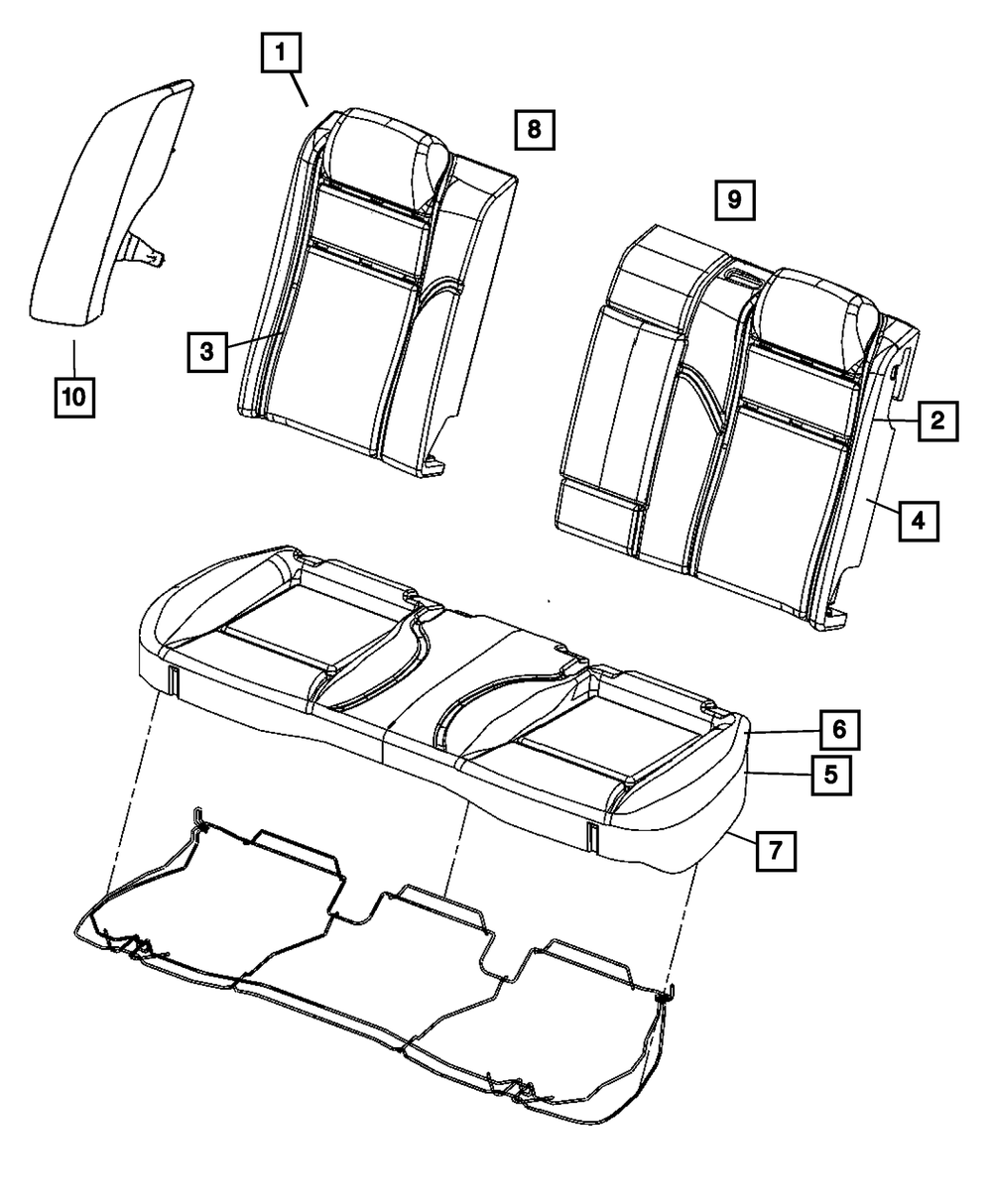 1
8
9
3
10
2
4
6
5
7