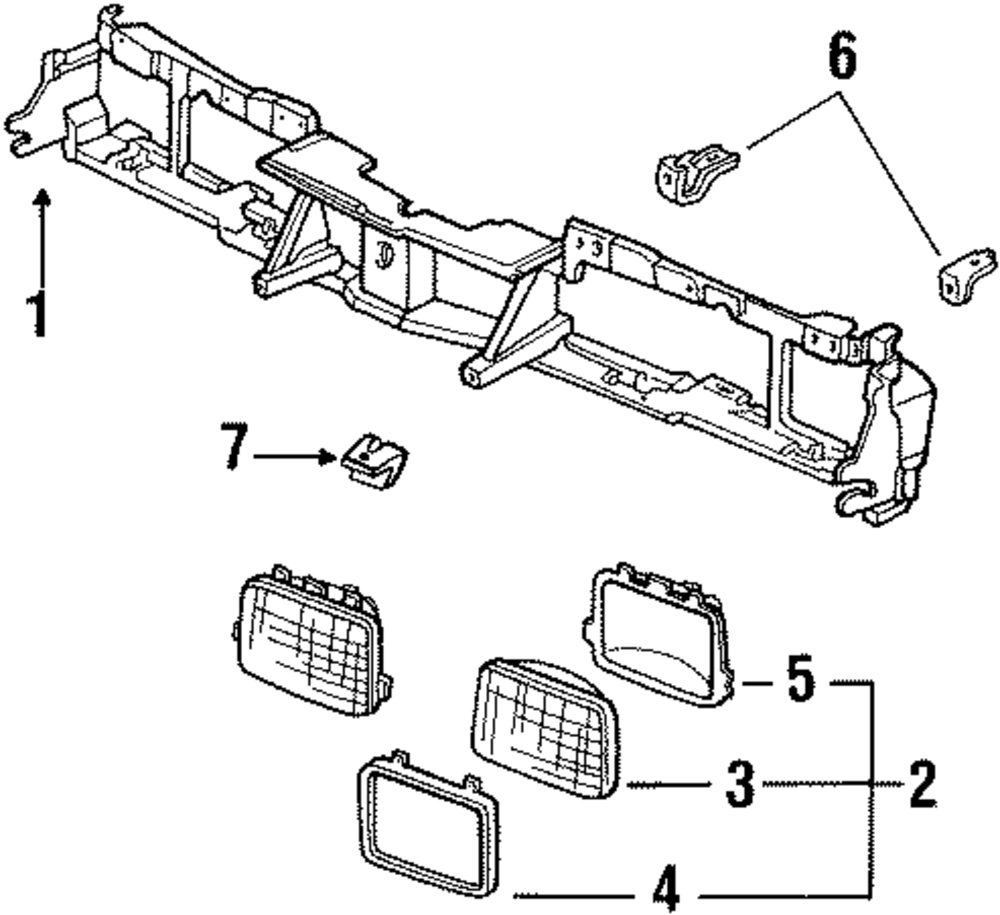 6
1
7
5
3
2
4