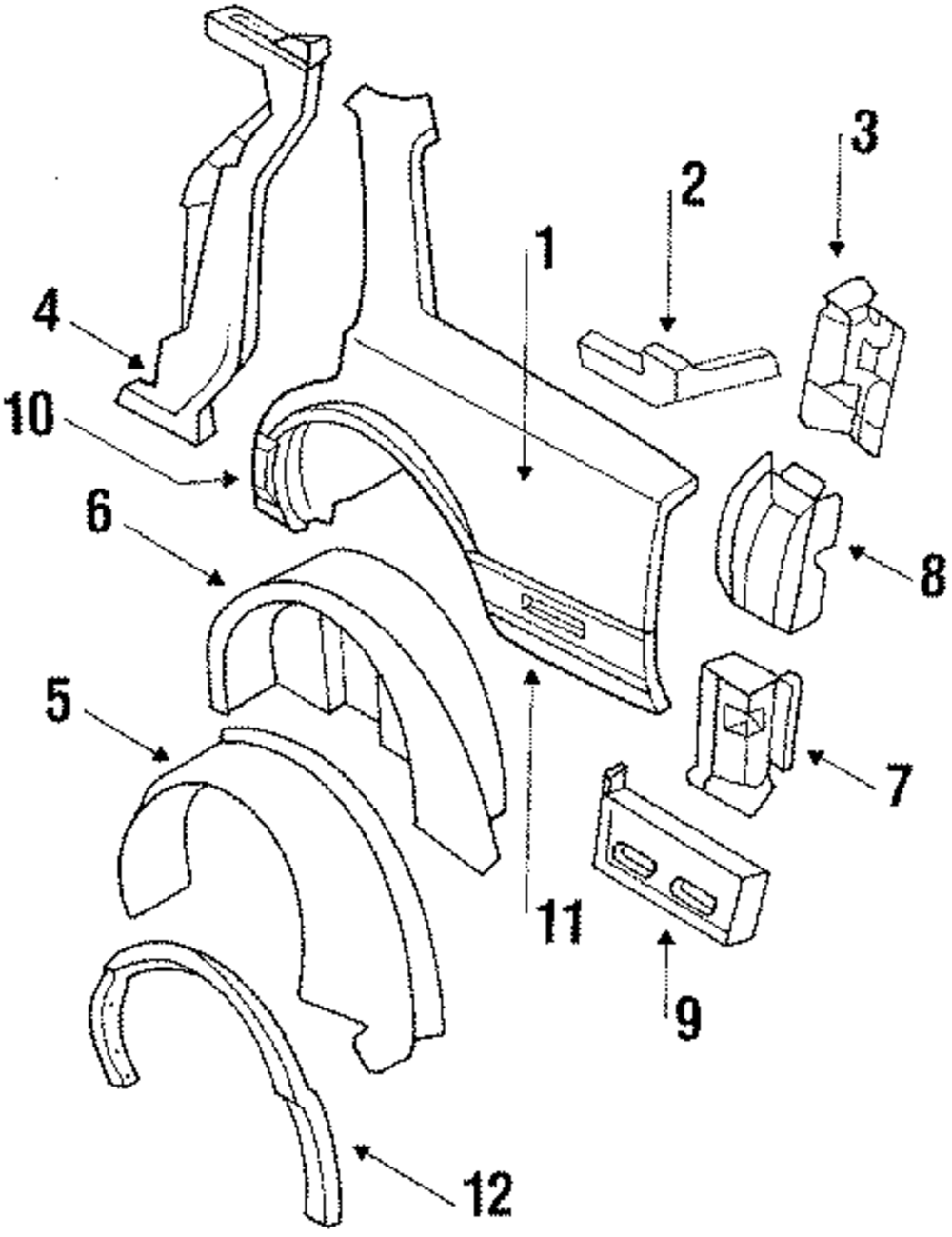 3
2
1
4
10
6
8
5
7
11
9
12