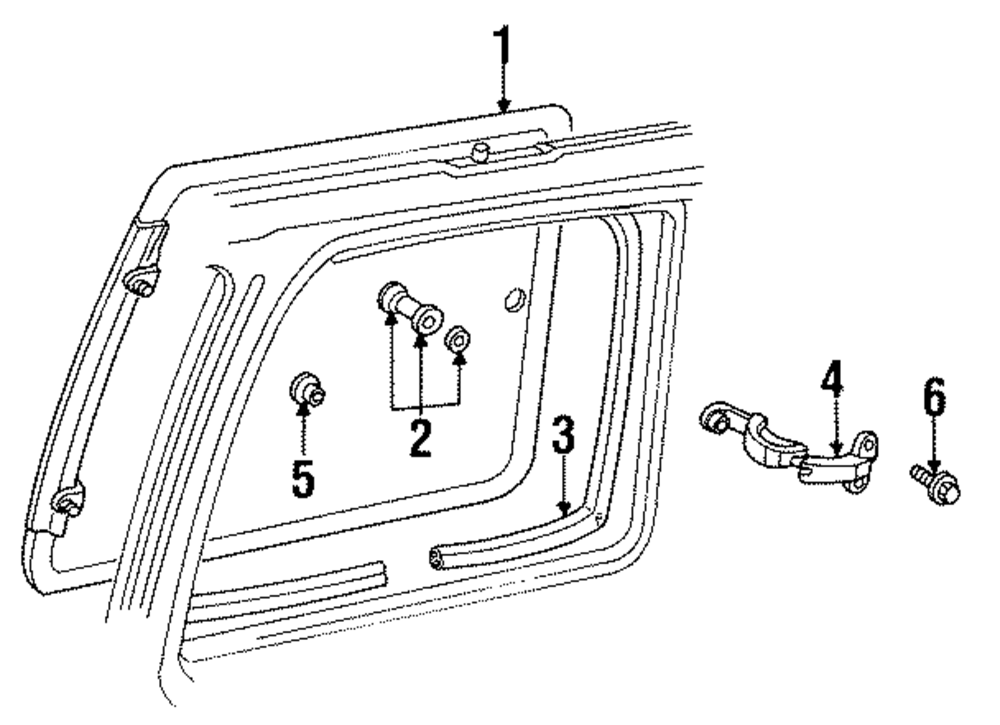 1
2
3
4
5
6