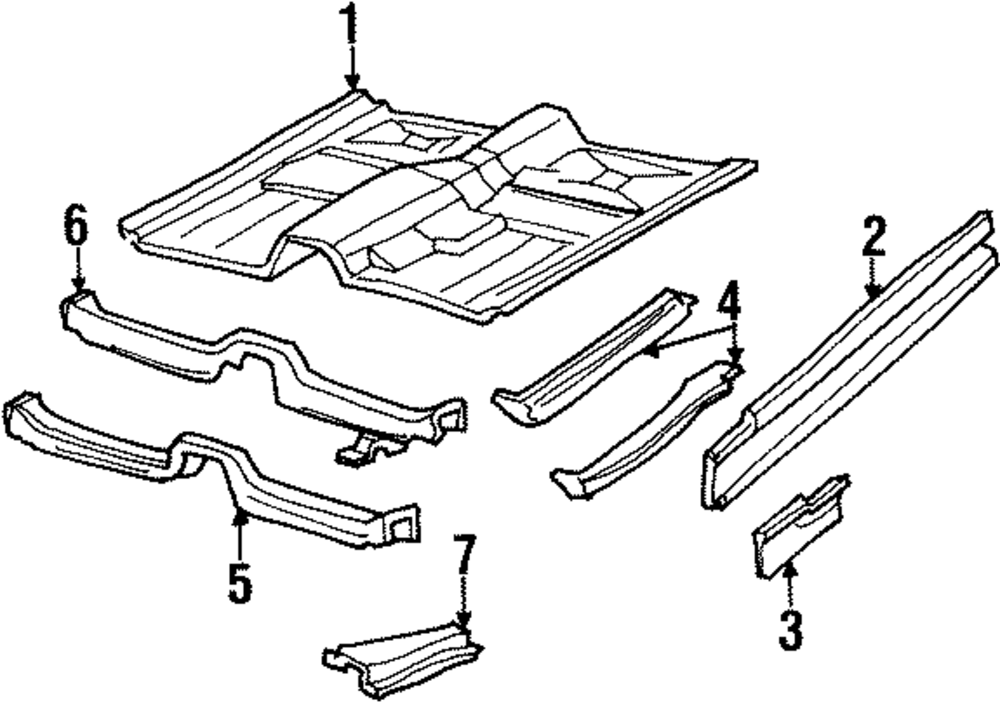 1
6
2
4
5
7
3