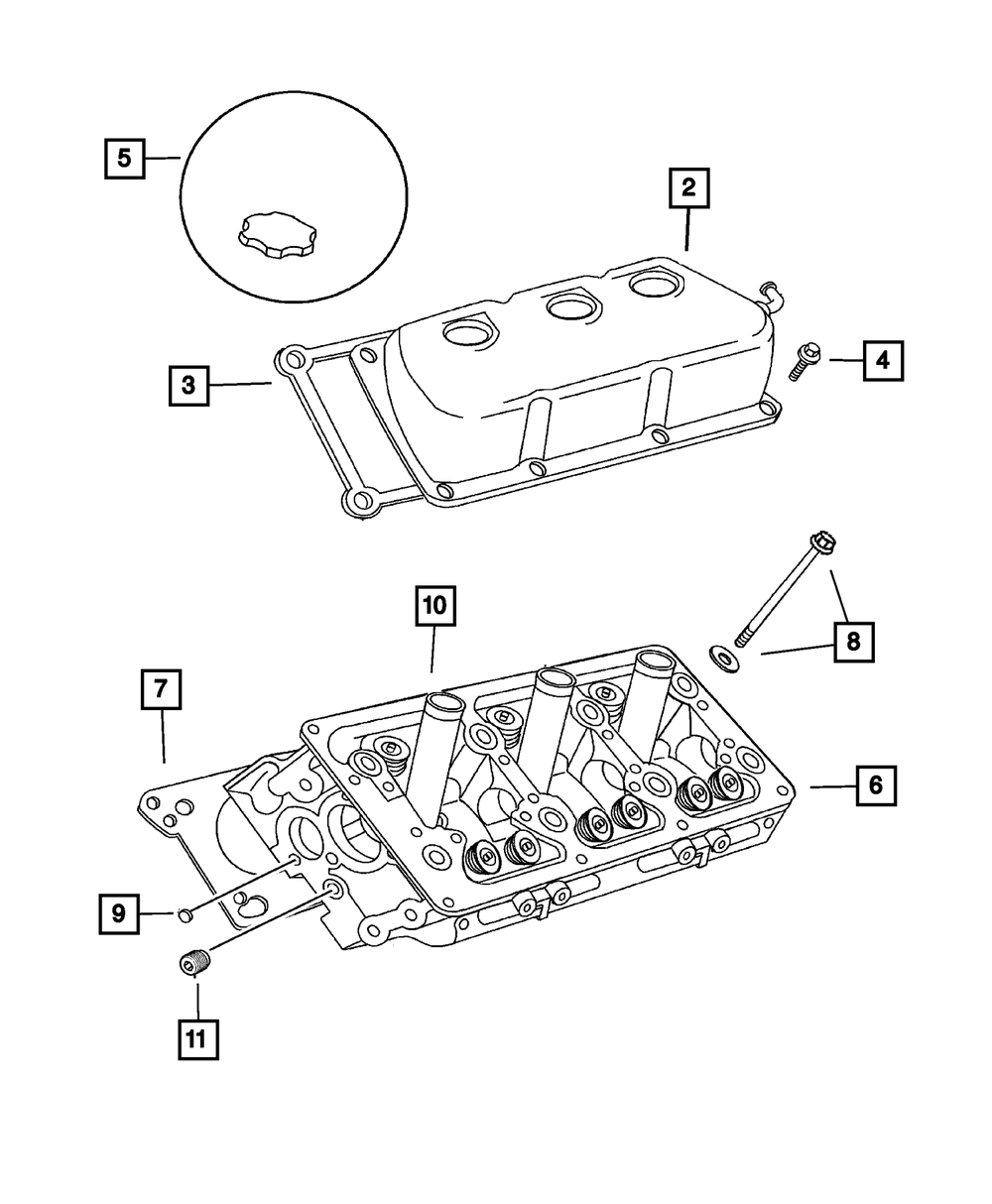 5
2
3
4
10
8
7
6
9
11