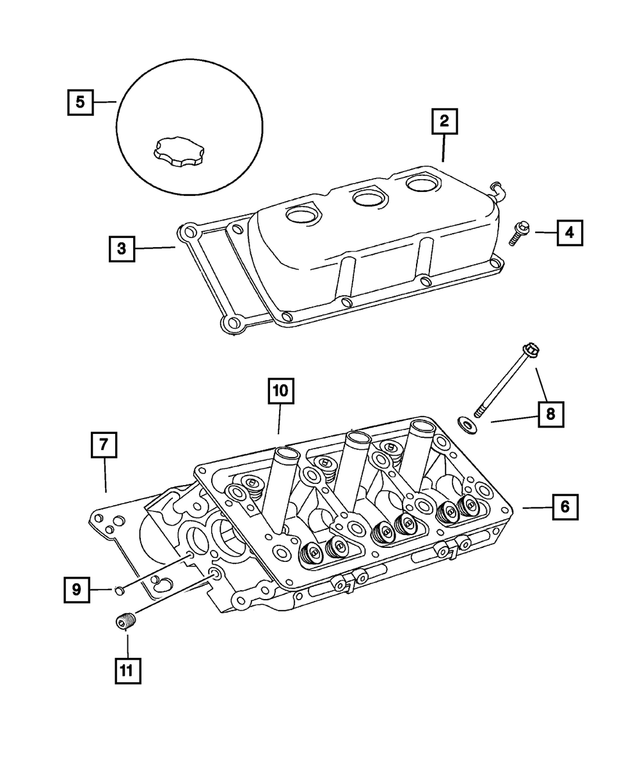 5
2
3
4
10
8
7
6
9
11