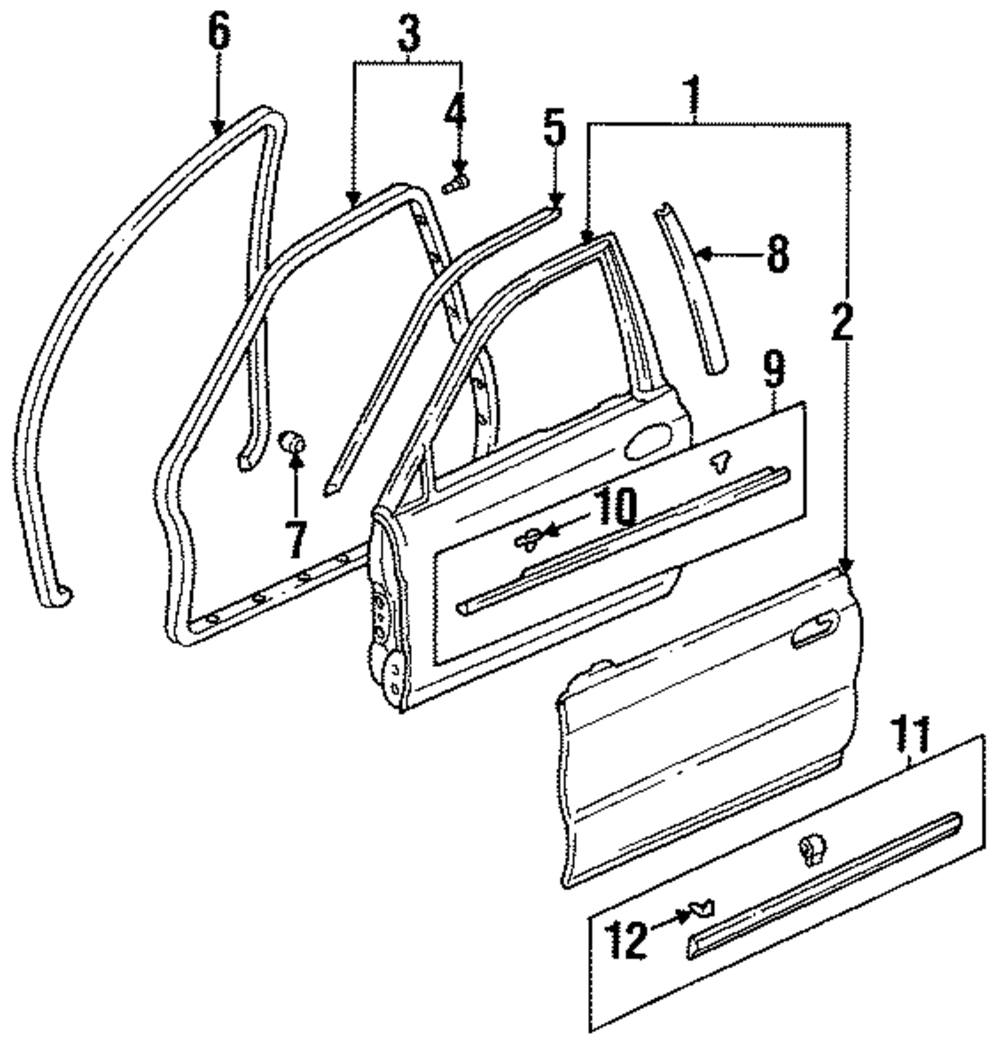 6
3
4
5
1
8
2
9
7
10
11
12