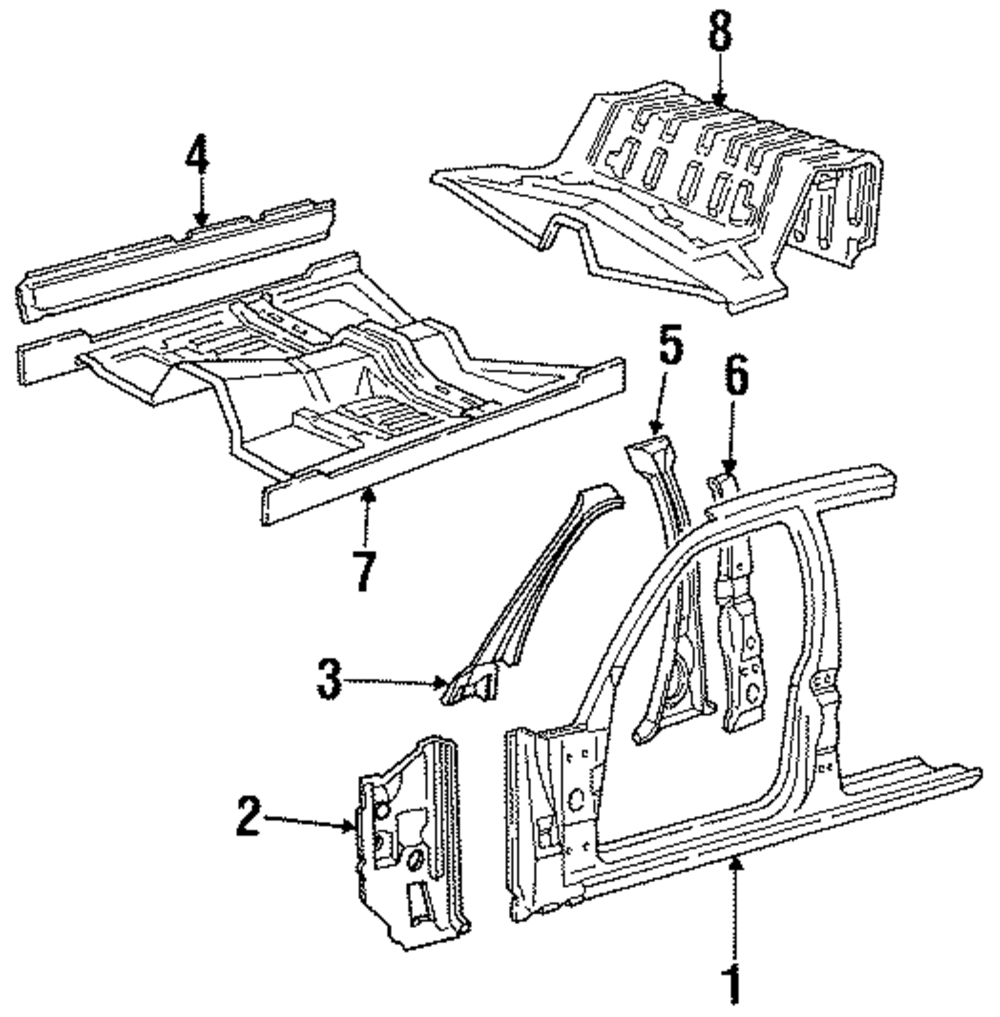 8
4
5
6
7
3
2
1