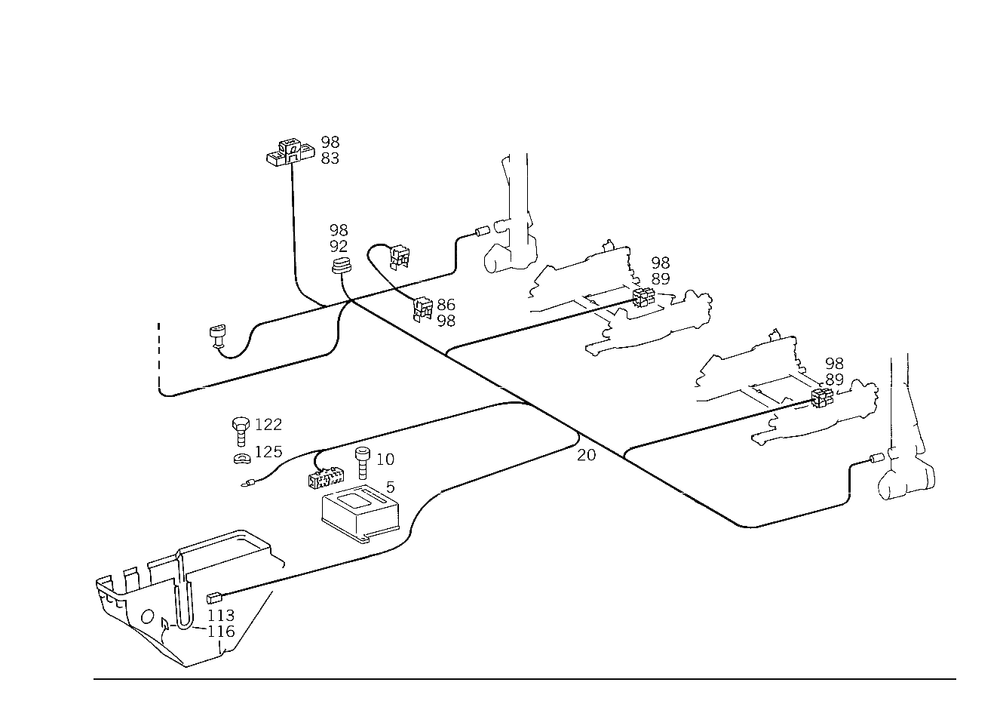 98
83
98
92
86
98
98
89
98
89
122
125
10
5
20
113
116