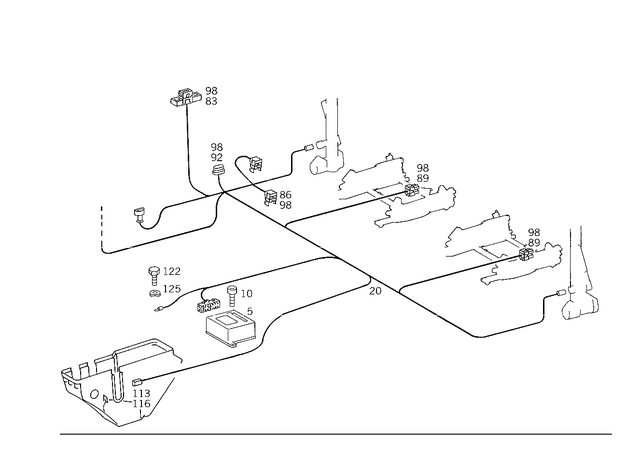 98
83
98
92
86
98
98
89
98
89
122
125
10
5
20
113
116