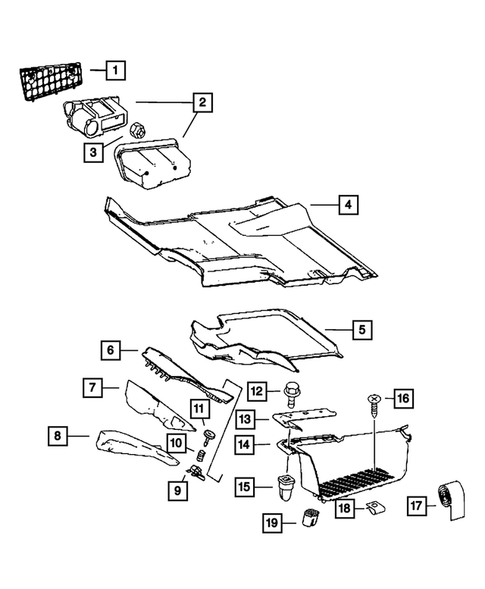 1
2
3
4
5
6
7
8
9
10
11
12
13
14
15
16
17
18
19