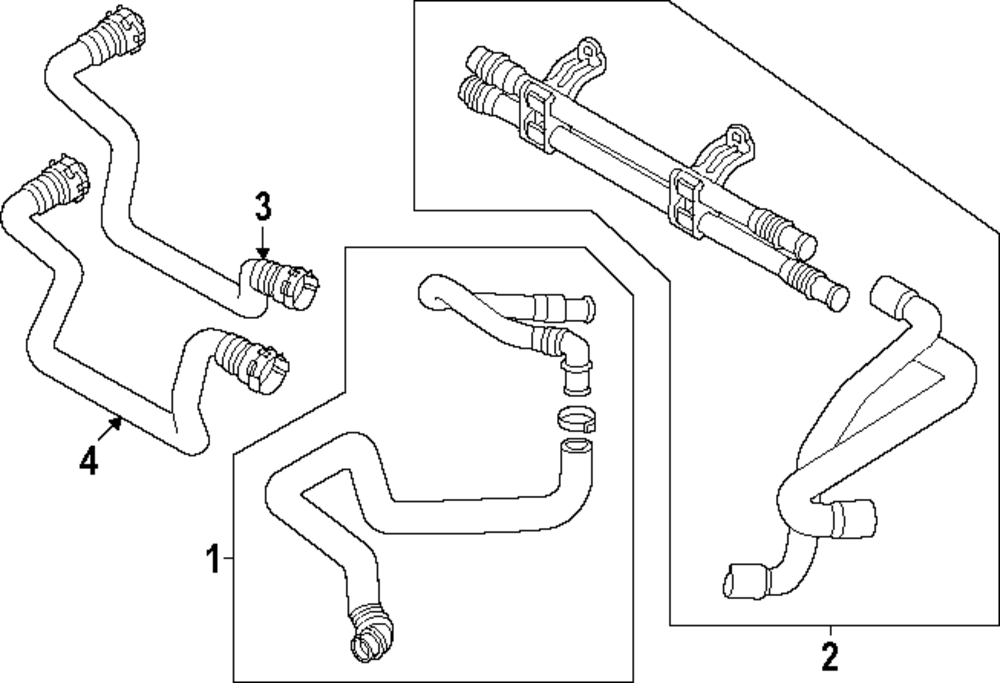 3
4
1
2