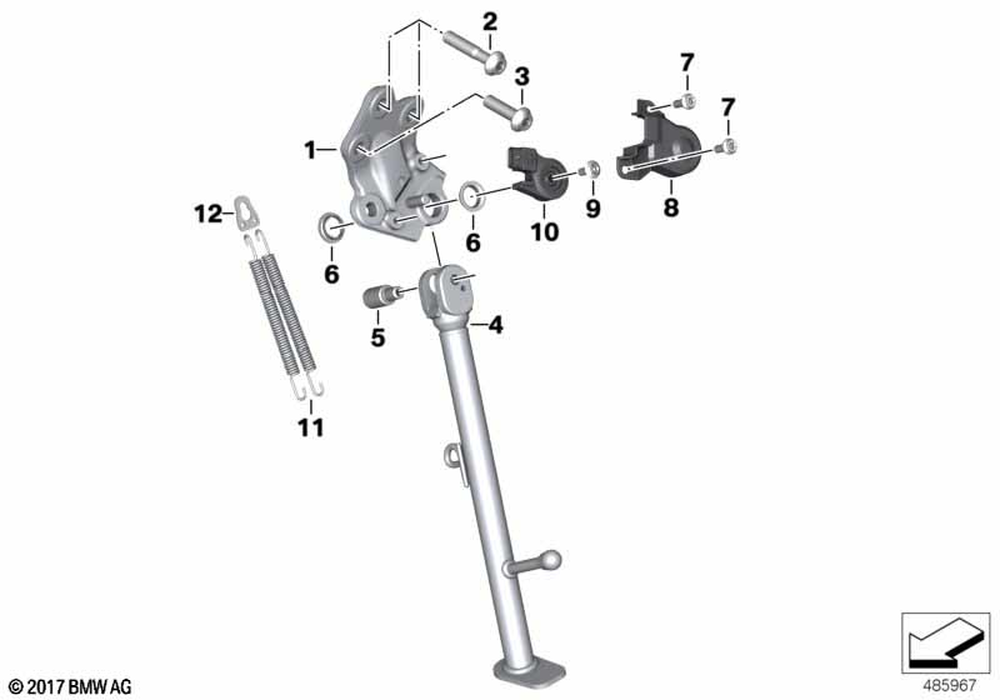 2
3
7
7
1
12
6
6
10
9
8
5
4
11
© 2017 BMW AG
485967