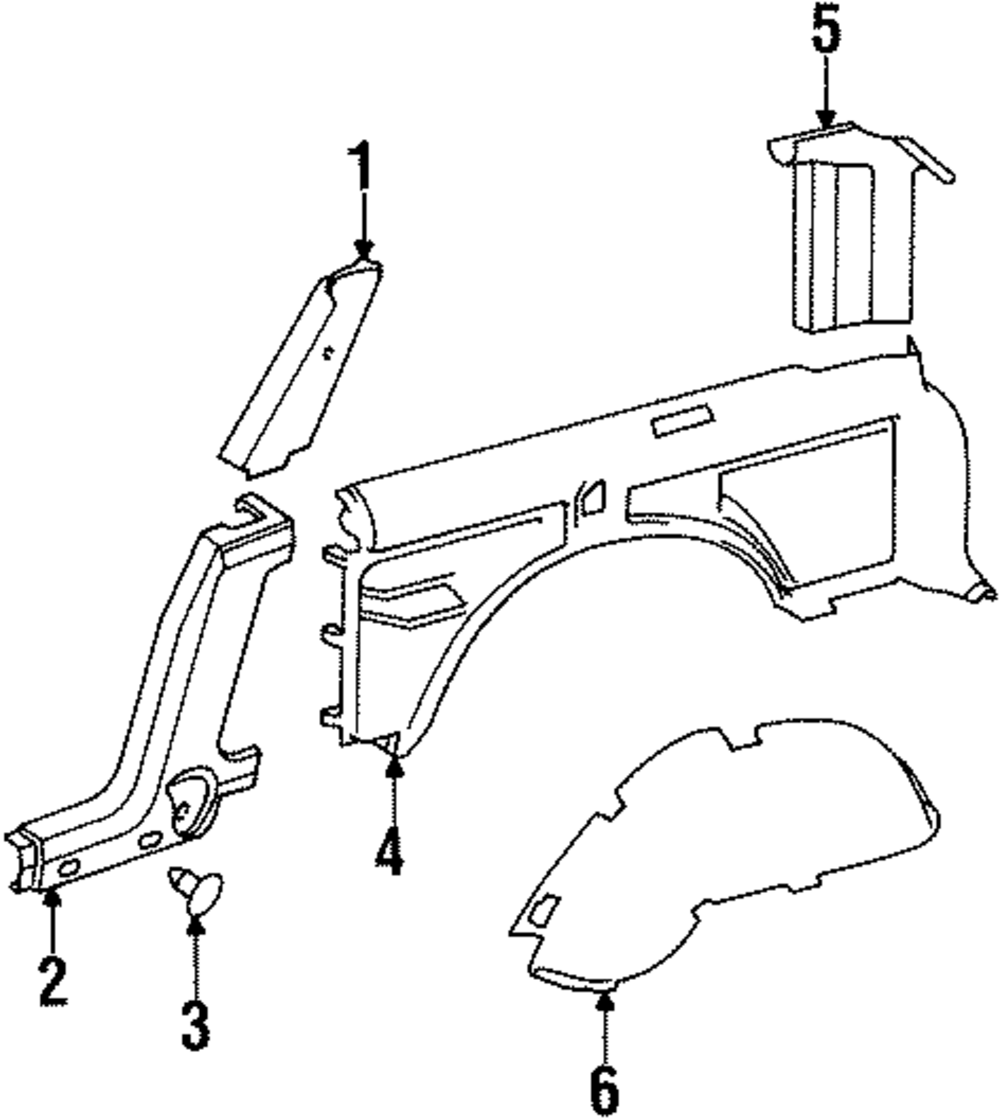 5
1
4
2
3
6