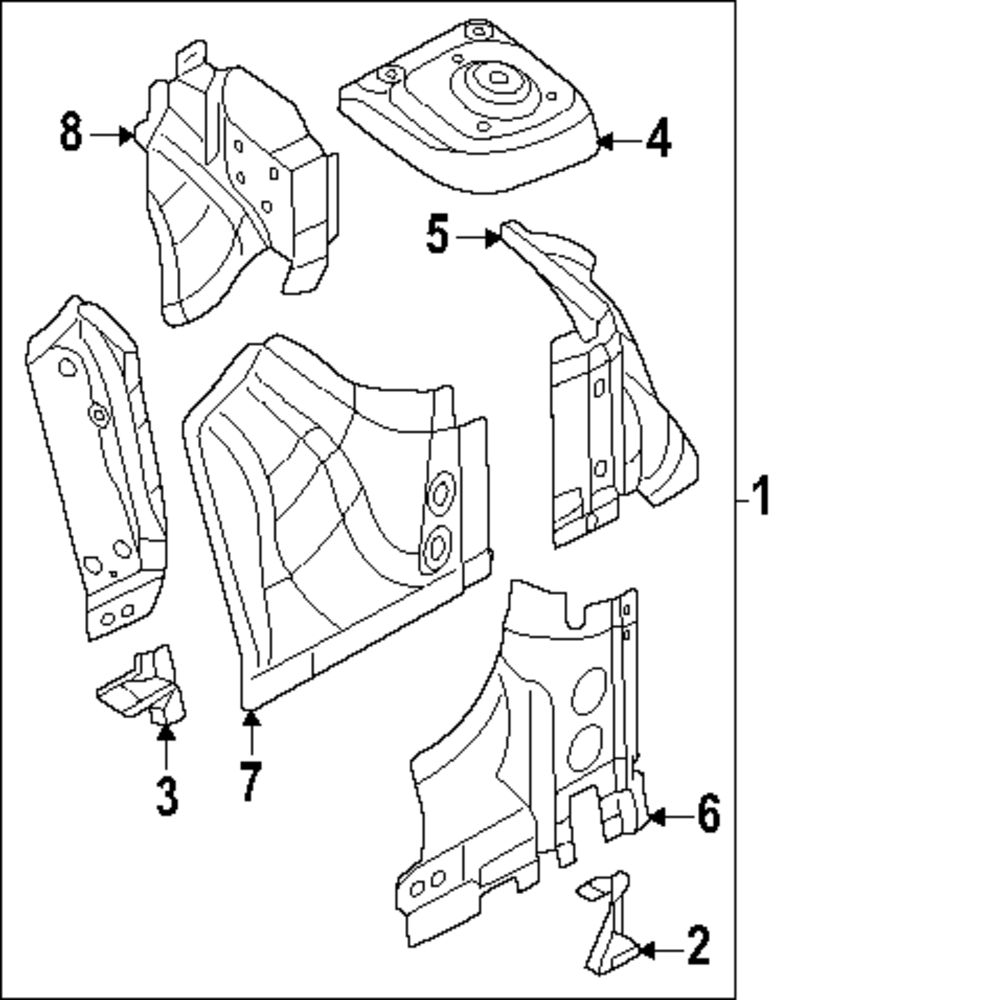 8
4
5
1
3
7
6
2