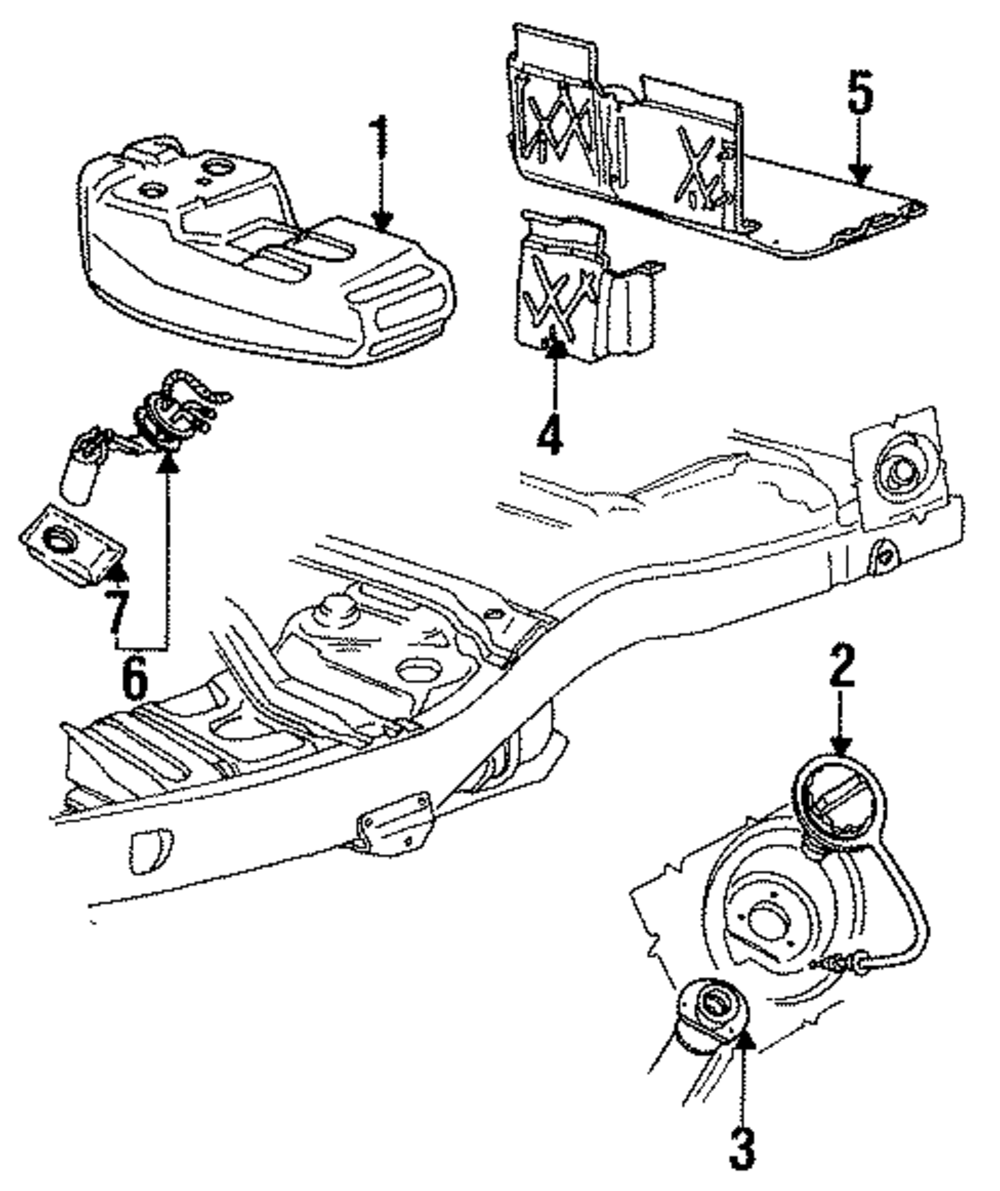 1
5
4
7
6
2
3