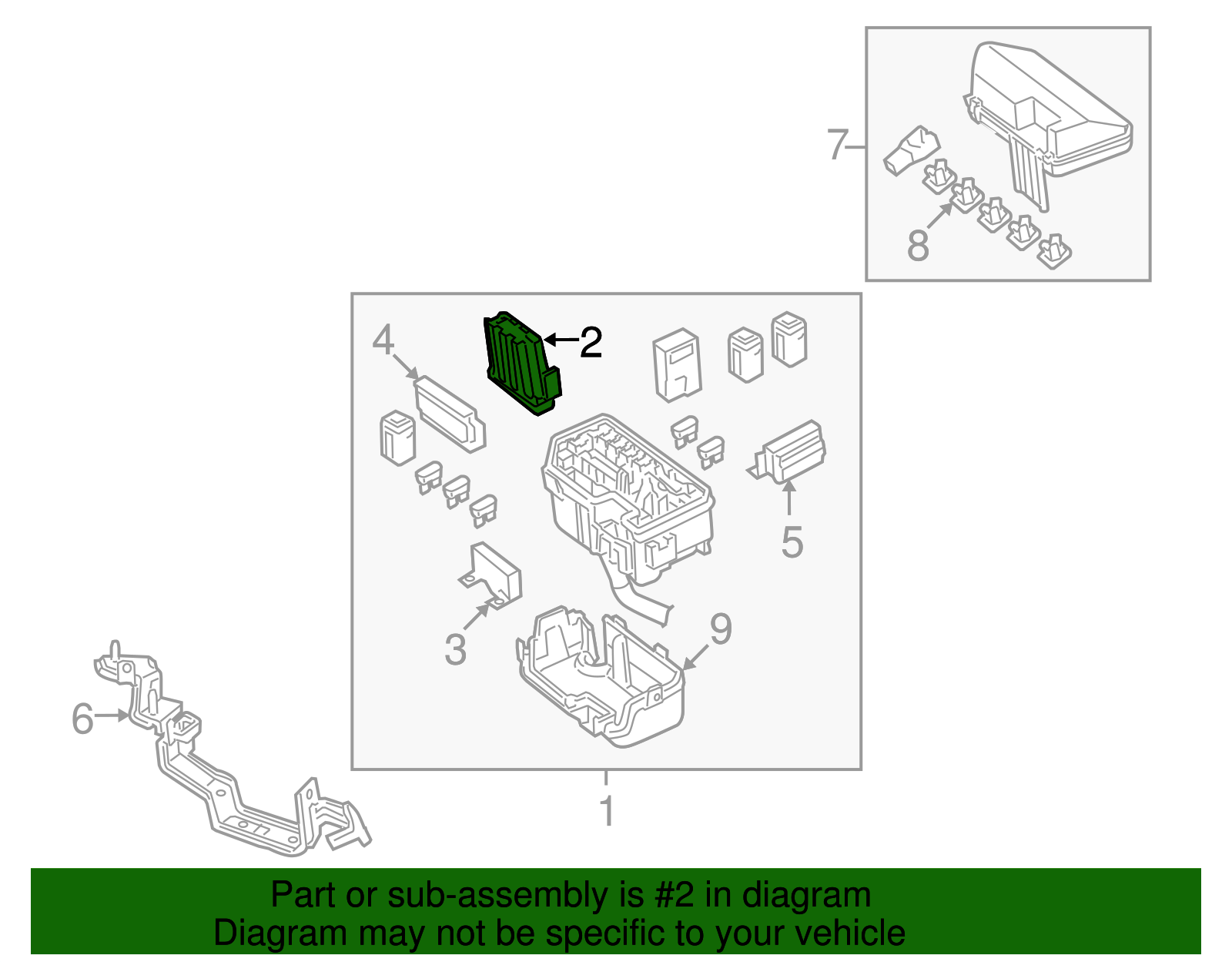 7
8
4
2
5
3
9
6
1

Part or sub-assembly is #2 in diagram
Diagram may not be specific to your vehicle