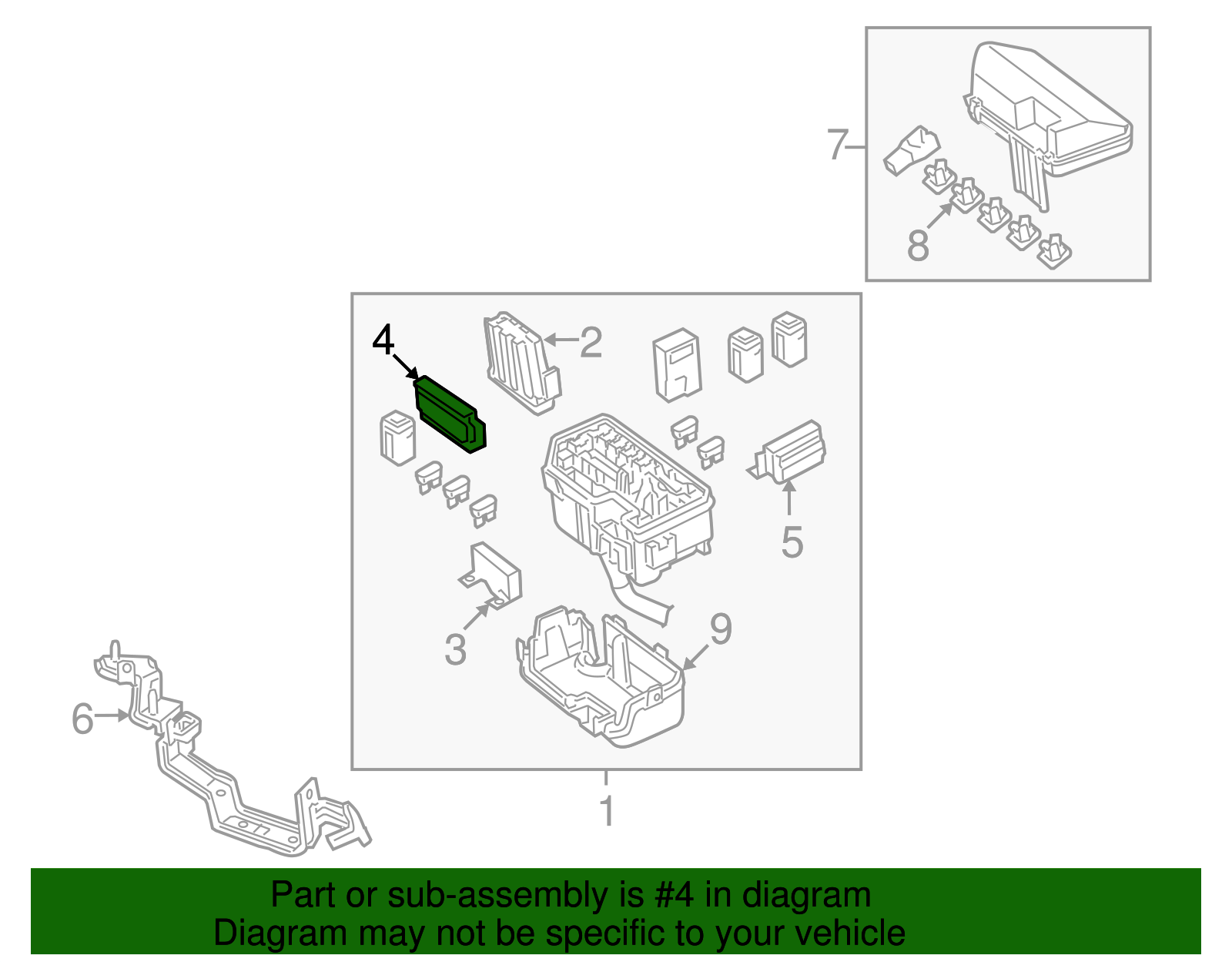 7
8
4
2
5
3
9
6
1
Part or sub-assembly is #4 in diagram
Diagram may not be specific to your vehicle