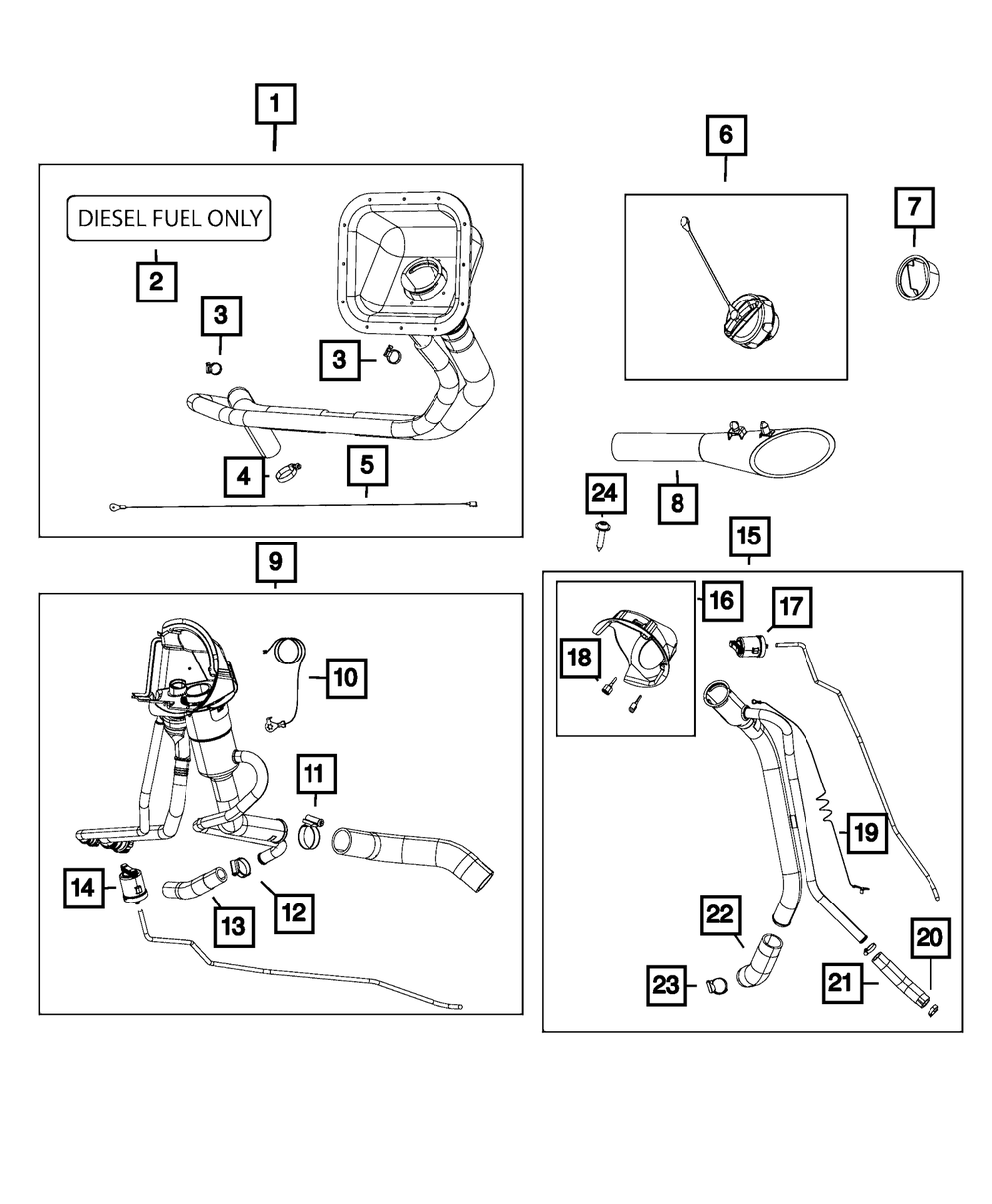 1

DIESEL FUEL ONLY

2

3

3

4

5

6

7

8

24

9

10

11

12

13

14

15

16

17

18

19

20

21

22

23