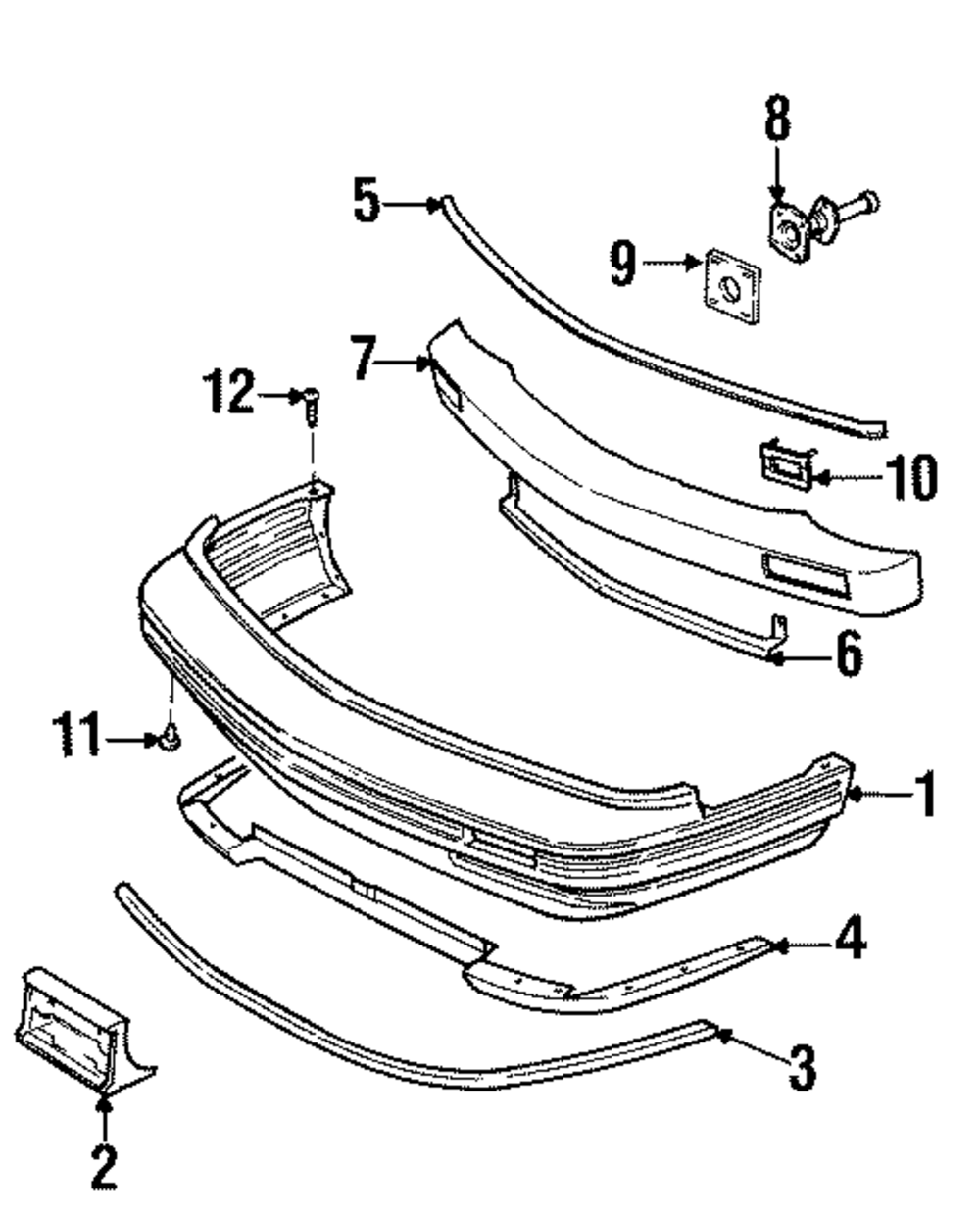 8
5
9
7
12
10
6
11
1
4
3
2