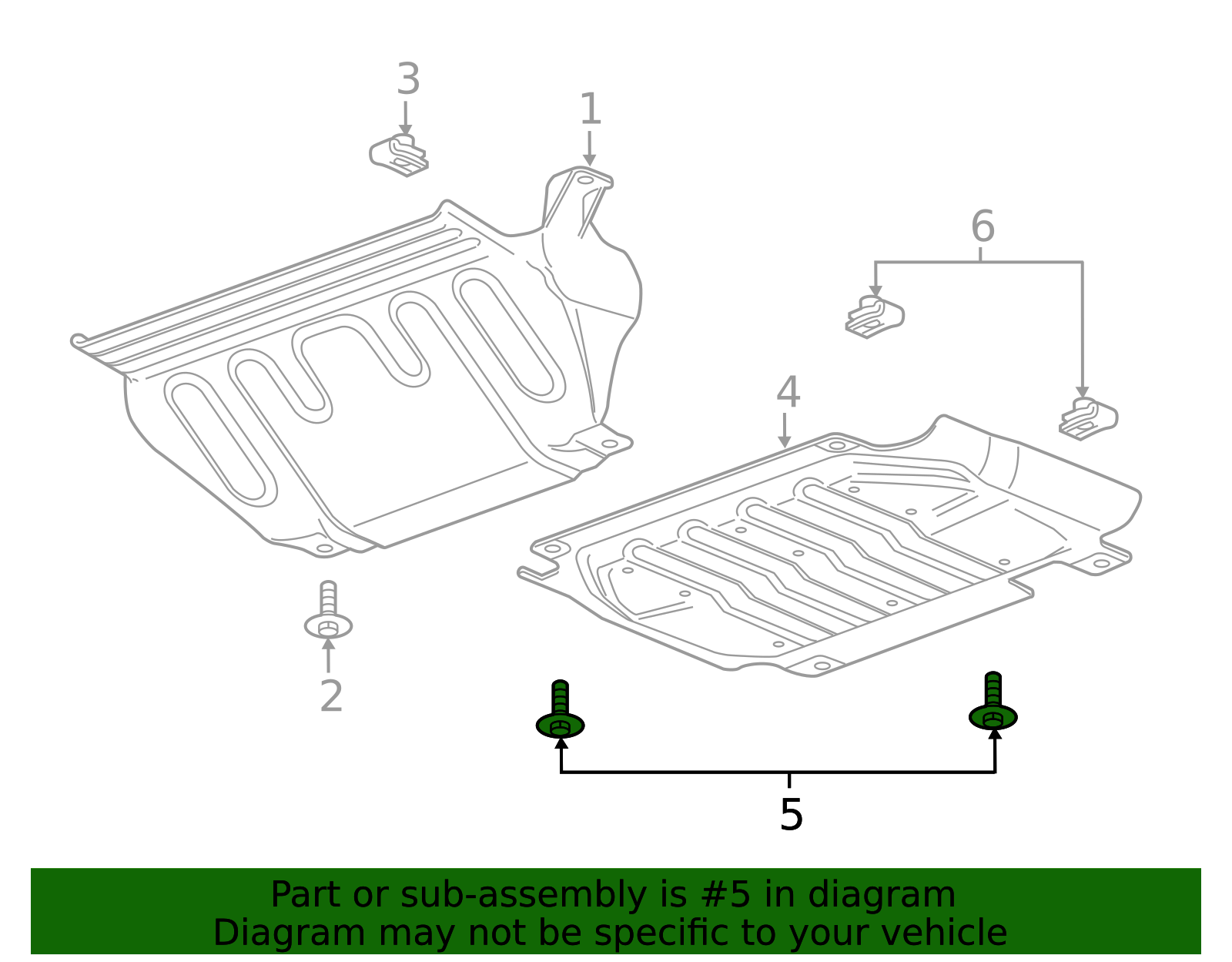 3
1
6
4
2
5
Part or sub-assembly is #5 in diagram
Diagram may not be specific to your vehicle